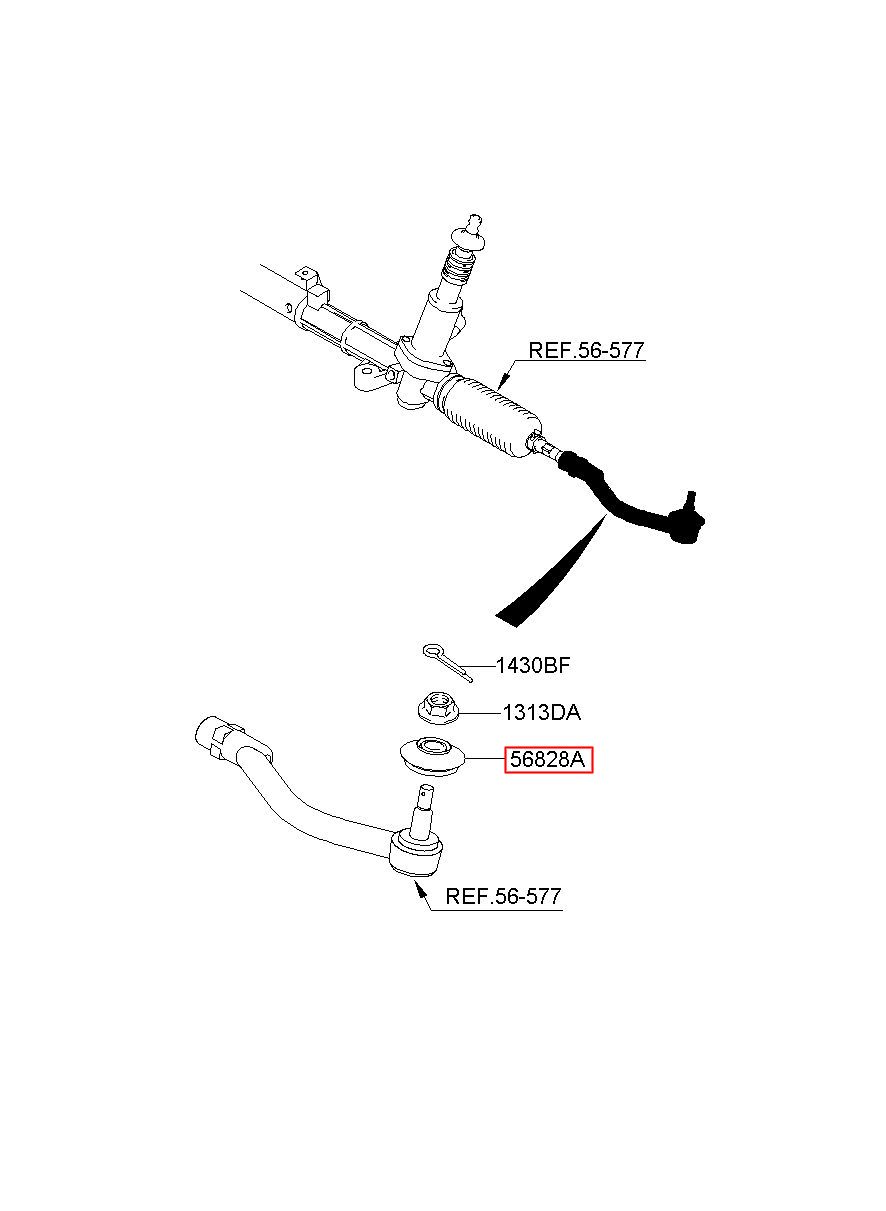 REF.56-577

1430BF

1313DA

56828A

REF.56-577