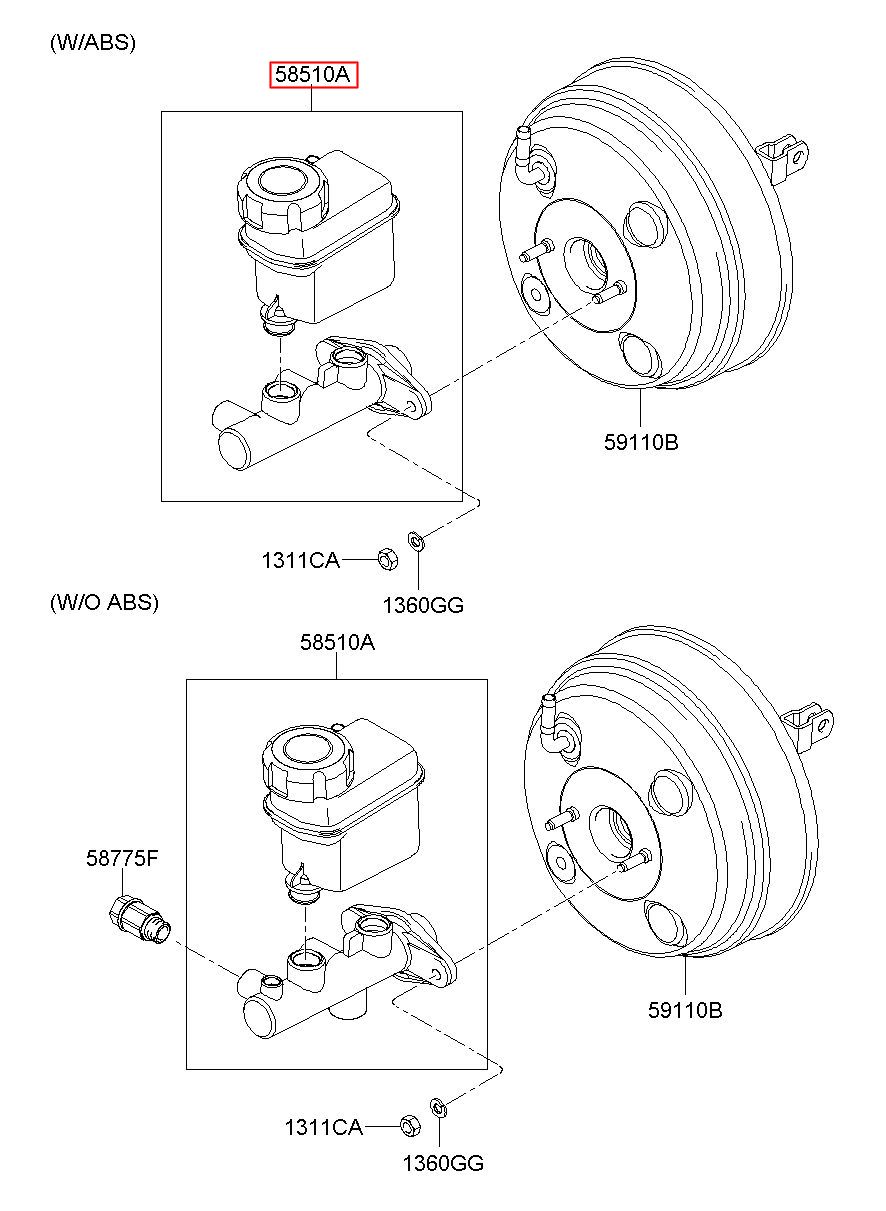 (W/ABS)

58510A

59110B

1311CA

1360GG

(W/O ABS)

58510A

58775F

59110B

1311CA

1360GG