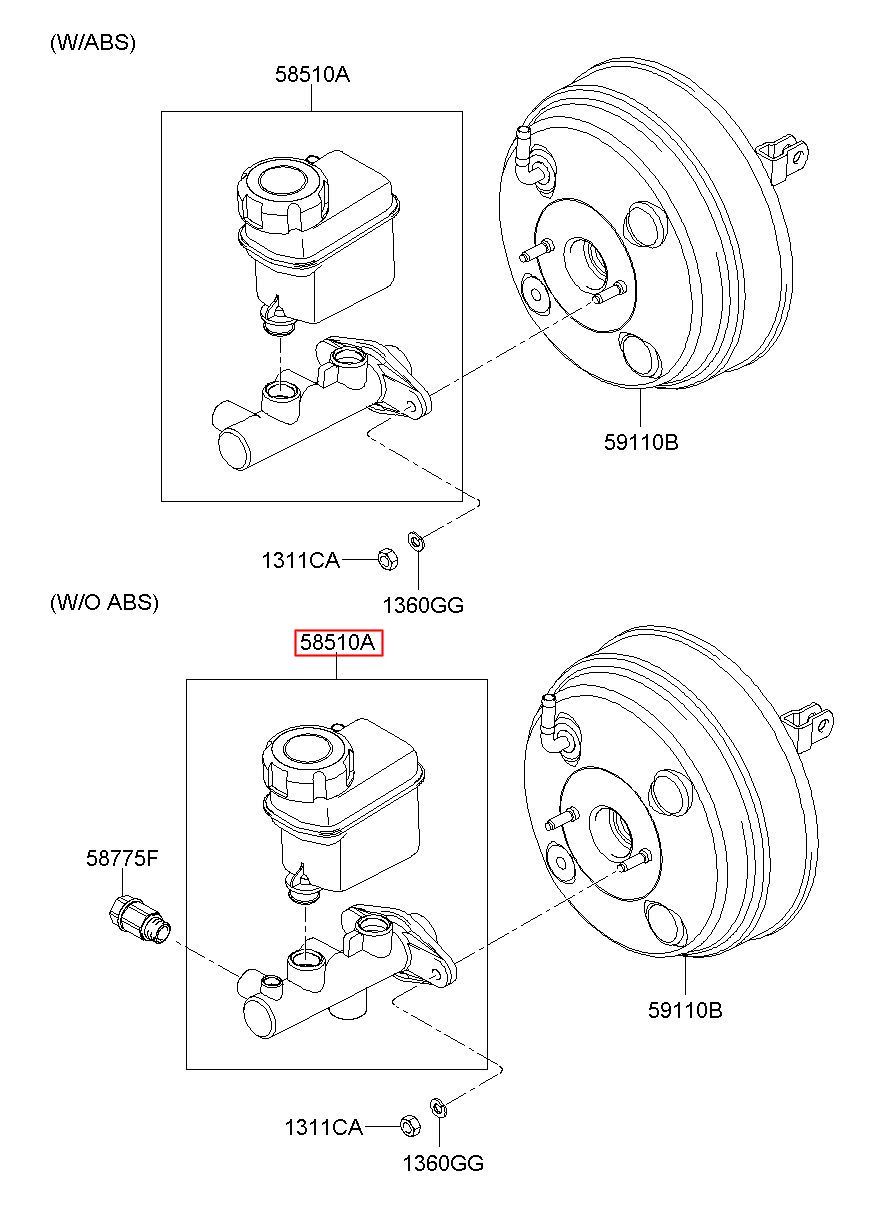 (W/ABS)

58510A

59110B

1311CA

1360GG

(W/O ABS)

58510A

58775F

59110B

1311CA

1360GG