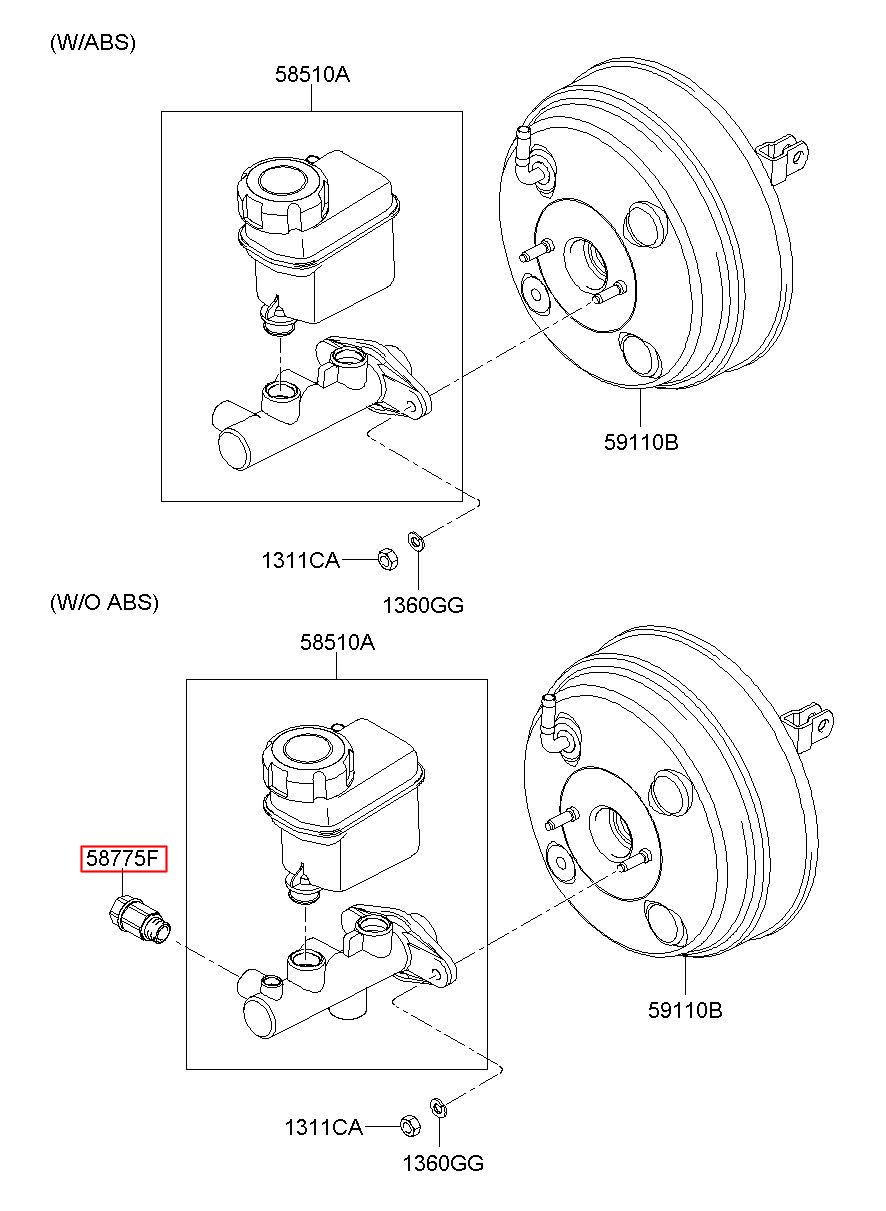 (W/ABS)

58510A

59110B

1311CA

1360GG

(W/O ABS)

58510A

58775F

59110B

1311CA

1360GG