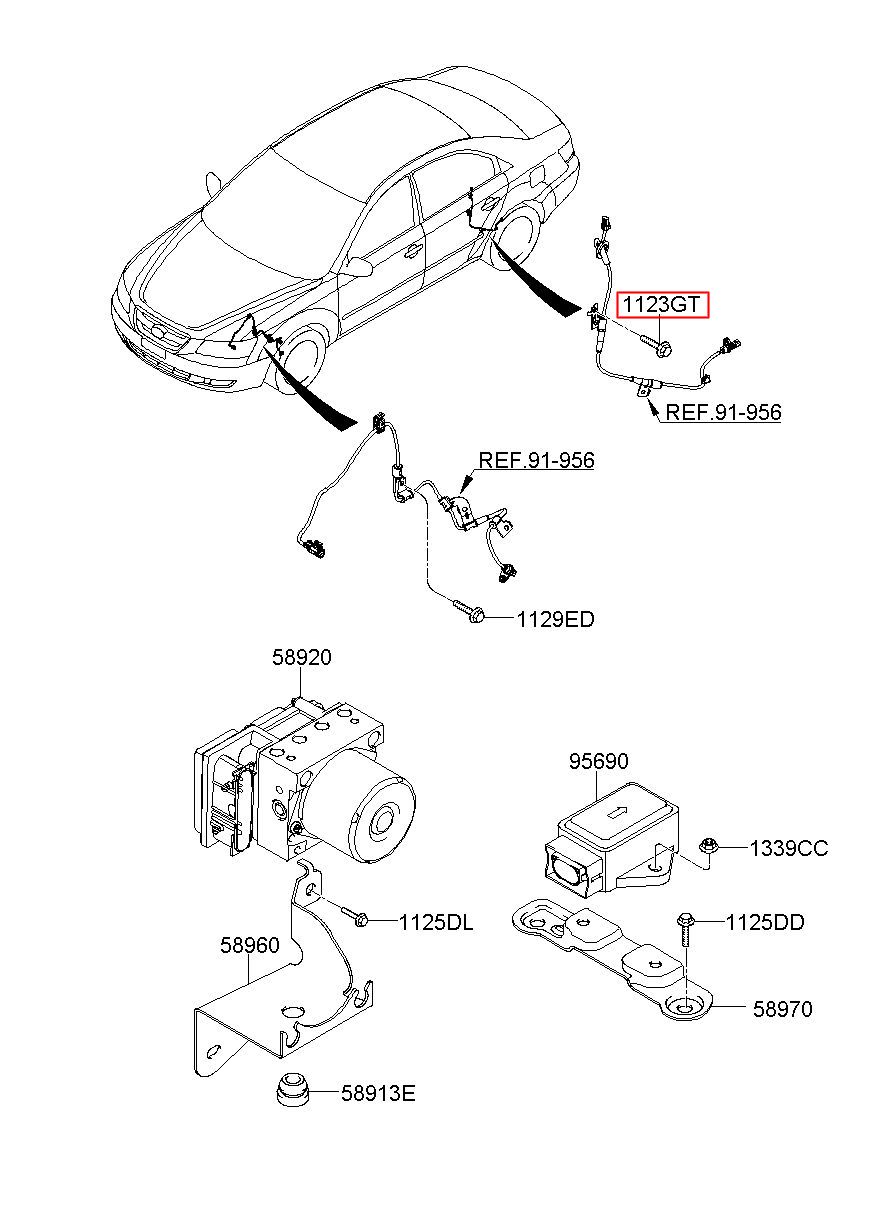 1123GT

REF.91-956

REF.91-956

1129ED

58920

95690

1339CC

1125DL

1125DD

58960

58970

58913E