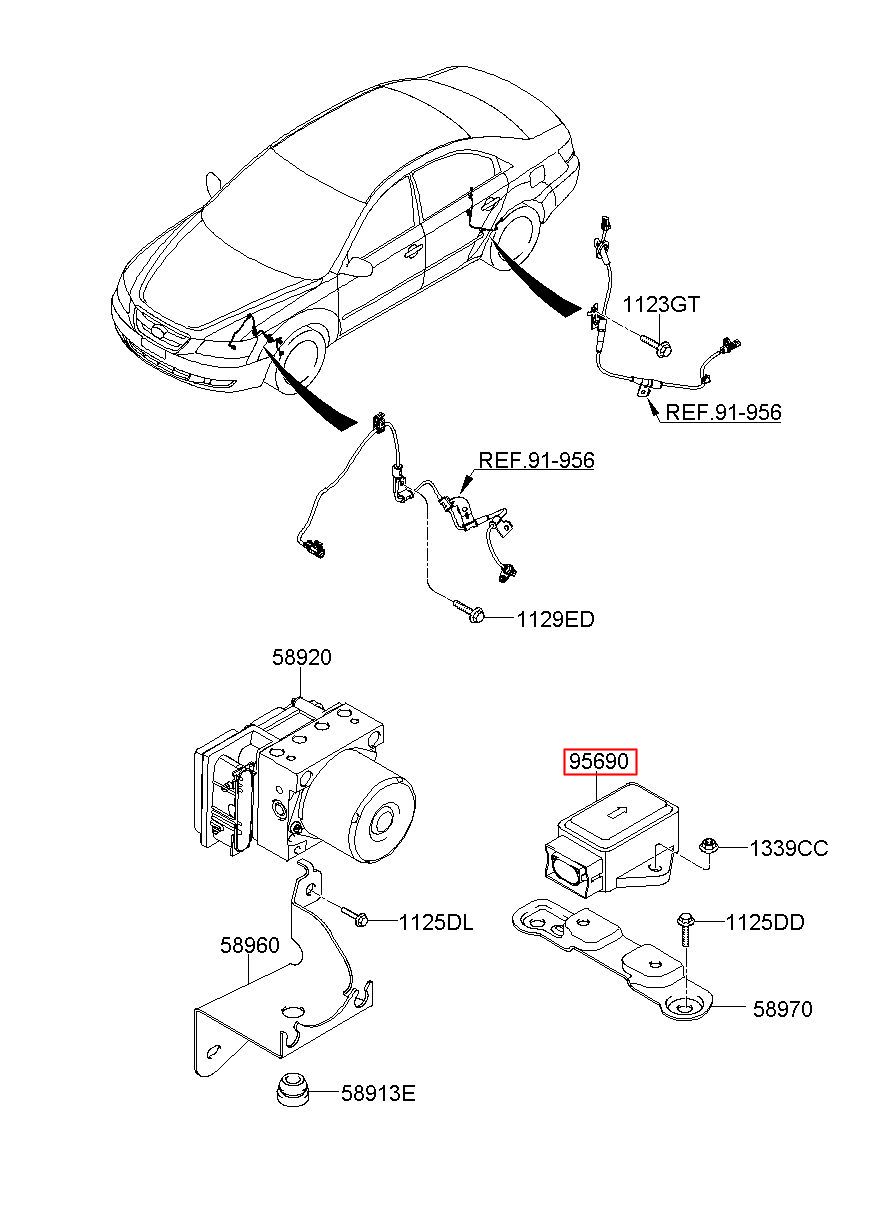 1123GT
REF.91-956
REF.91-956
1129ED
58920
95690
1339CC
1125DL
1125DD
58960
58970
58913E