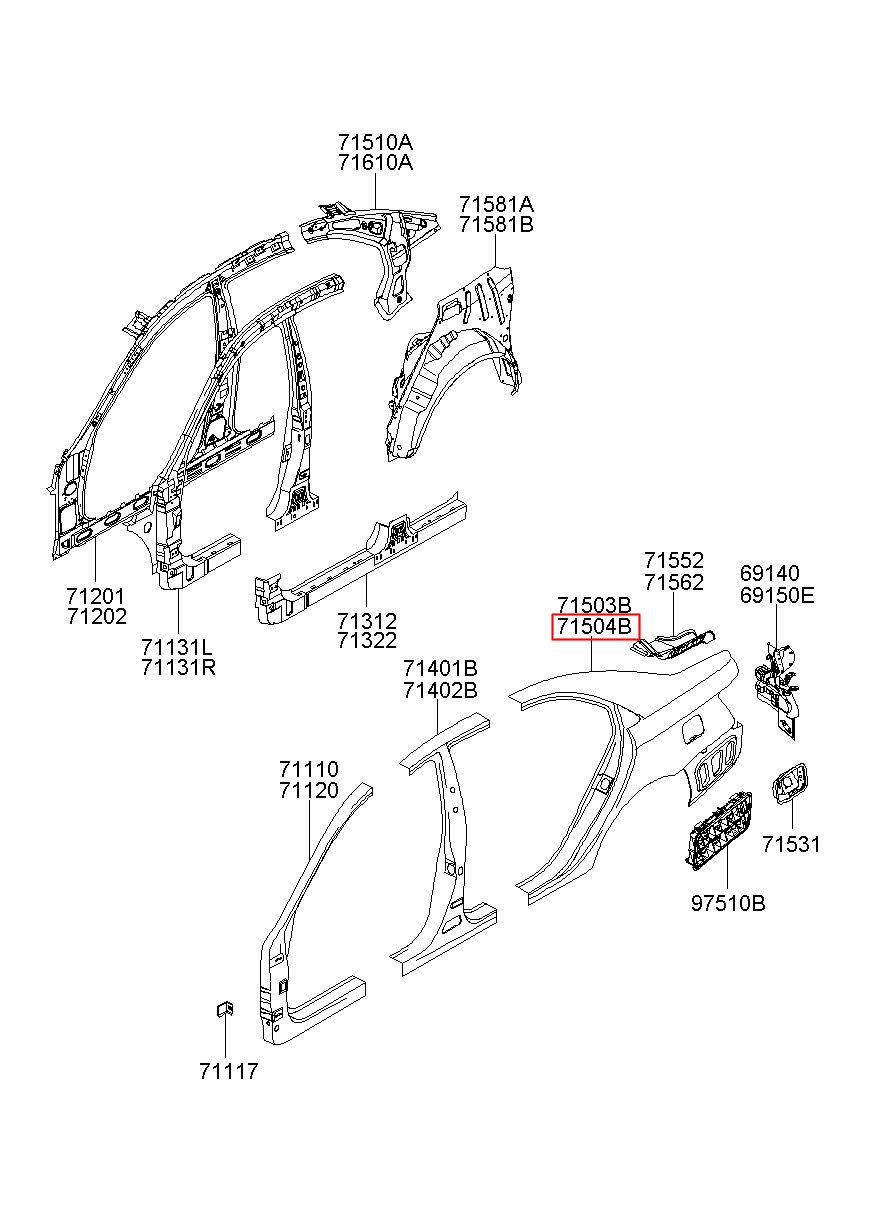 71510A
71610A

71581A
71581B

71201
71202

71131L
71131R

71312
71322

71552
71562

69140
69150E

71503B
71504B

71401B
71402B

71110
71120

71531

97510B

71117