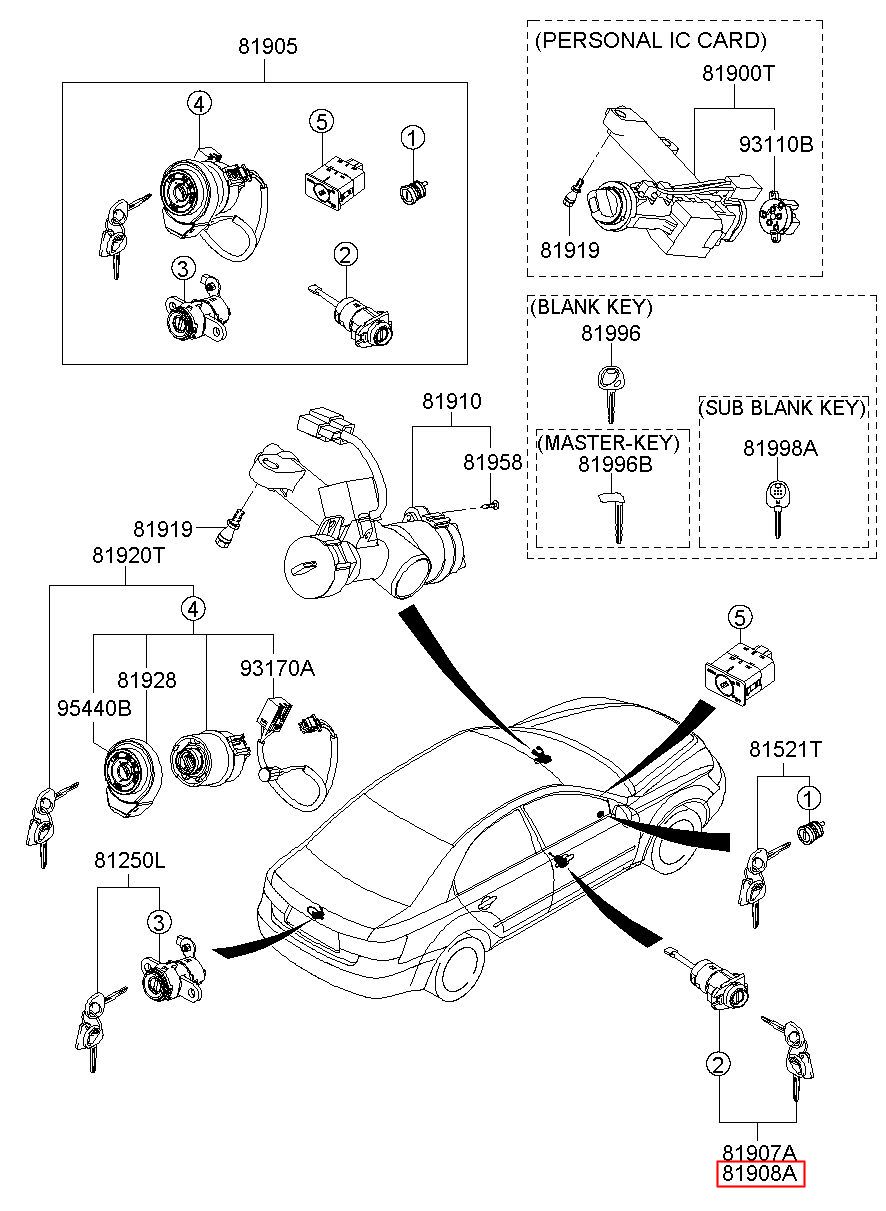 81905
4
5
1
3
2

(PERSONAL IC CARD)
81900T
93110B
81919

(BLANK KEY)
81996
(MASTER-KEY)
81996B
(SUB BLANK KEY)
81998A

81910
81958
81919

81920T
4
81928
93170A
95440B

5

81521T
1

81250L
3

2
81907A
81908A