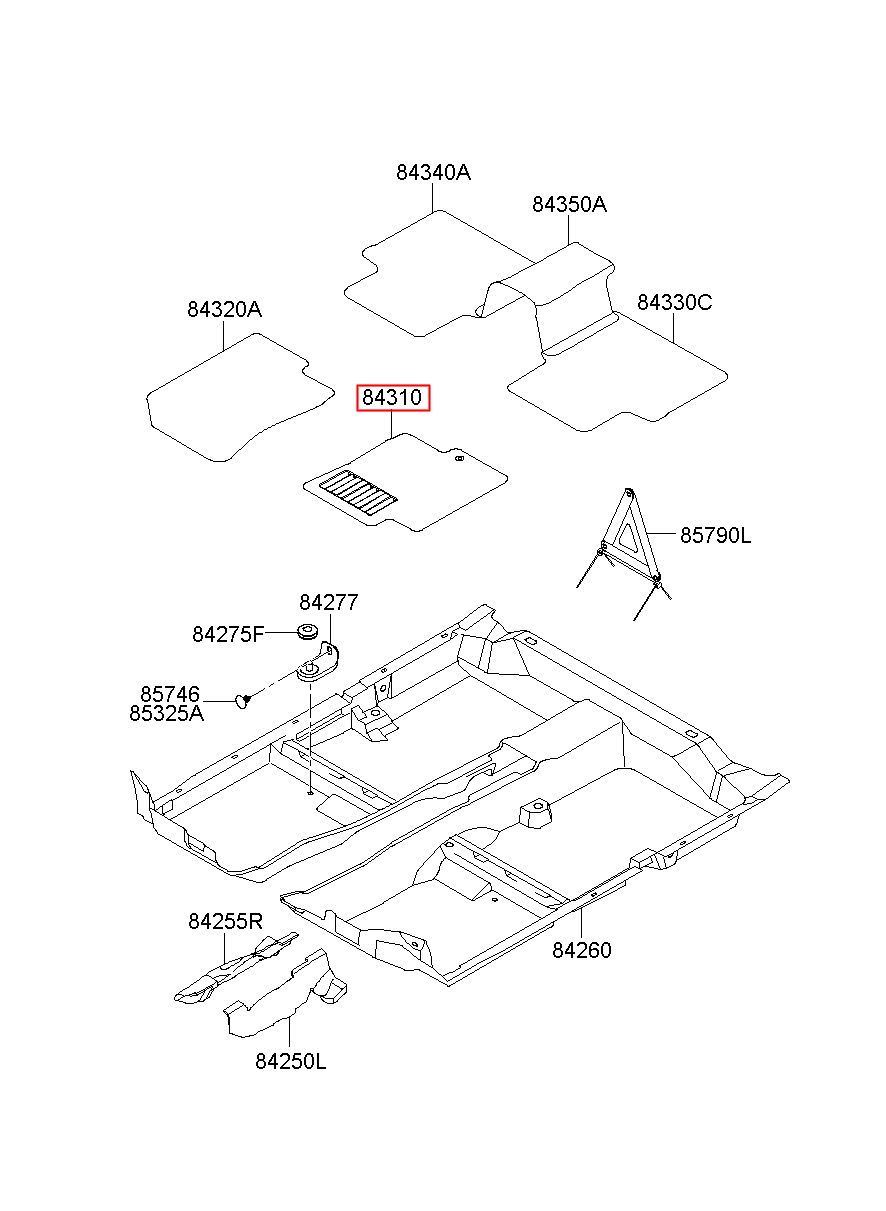 84340A
84350A
84320A
84330C
84310
85790L
84277
84275F
85746
85325A
84255R
84260
84250L