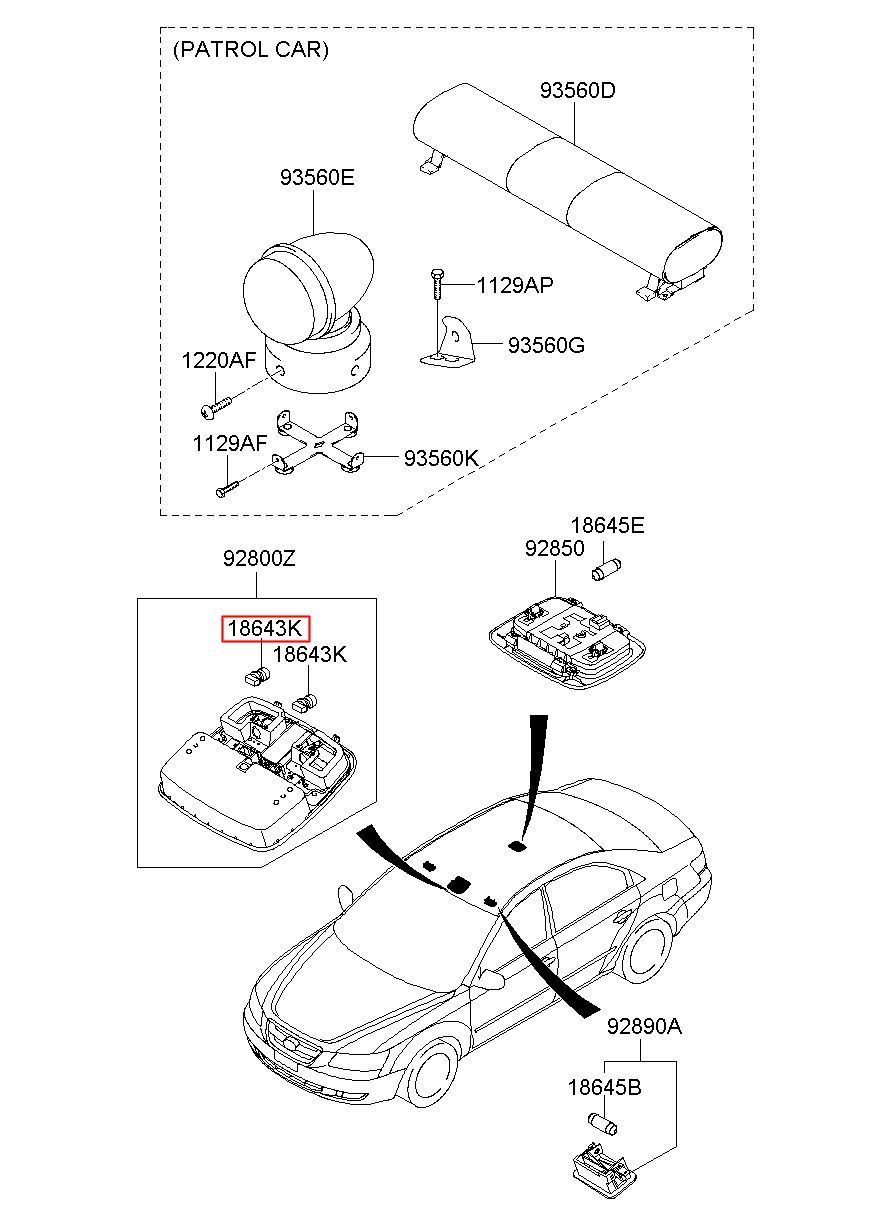 (PATROL CAR)
93560D
93560E
1129AP
93560G
1220AF
1129AF
93560K
92800Z
18643K
18643K
18645E
92850
92890A
18645B