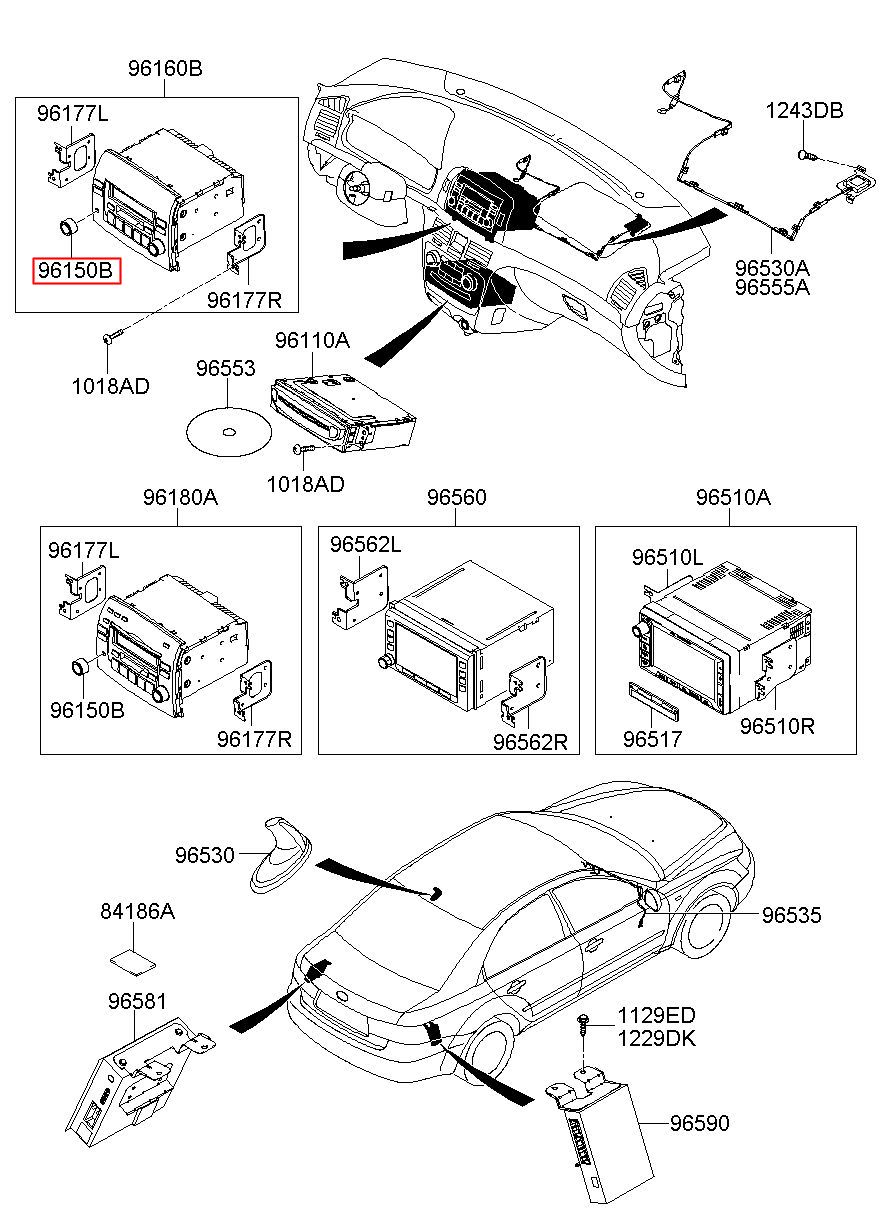 96160B
96177L
96150B
96177R
1018AD
1243DB
96530A
96555A
96110A
96553
1018AD
96180A
96177L
96150B
96177R
96560
96562L
96562R
96510A
96510L
96517
96510R
96530
84186A
96581
96535
1129ED
1229DK
96590