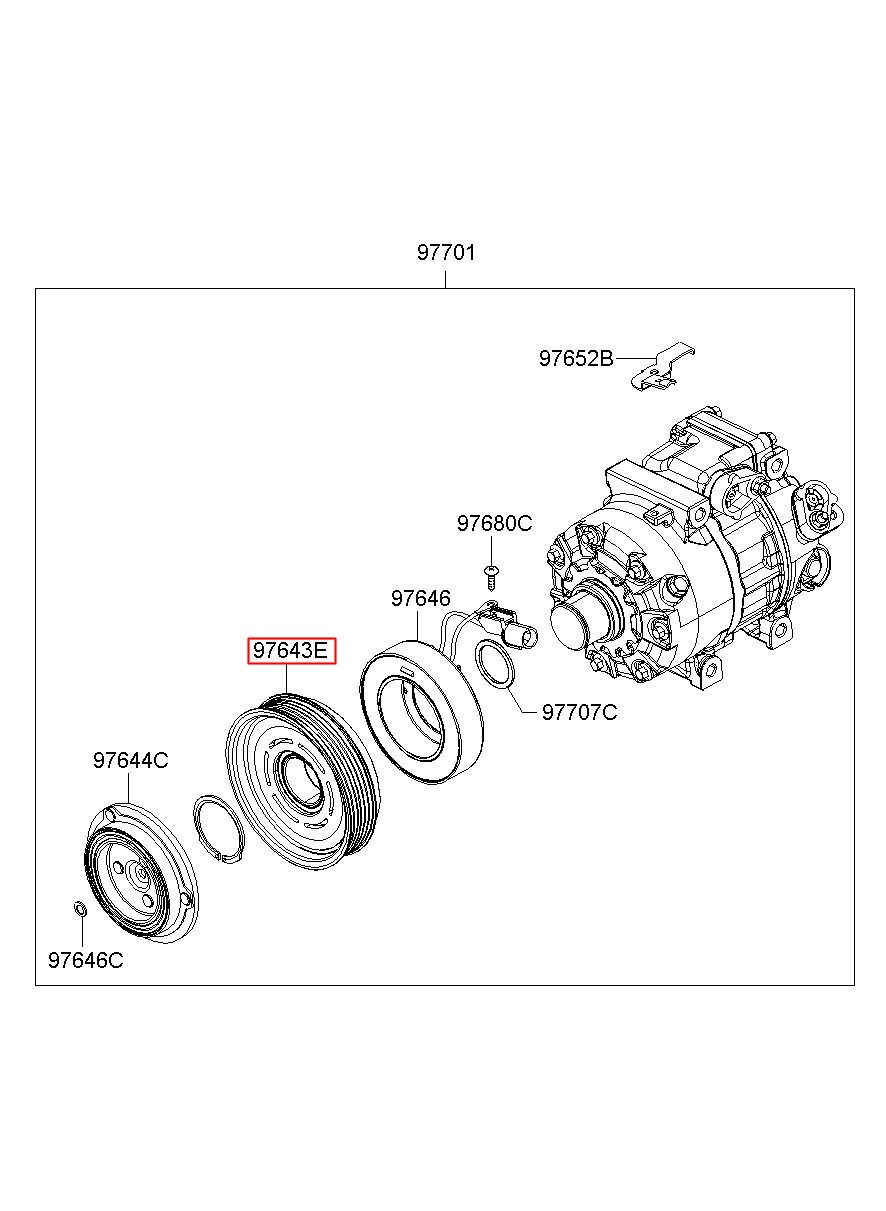 97701

97652B

97680C

97646

97643E

97707C

97644C

97646C