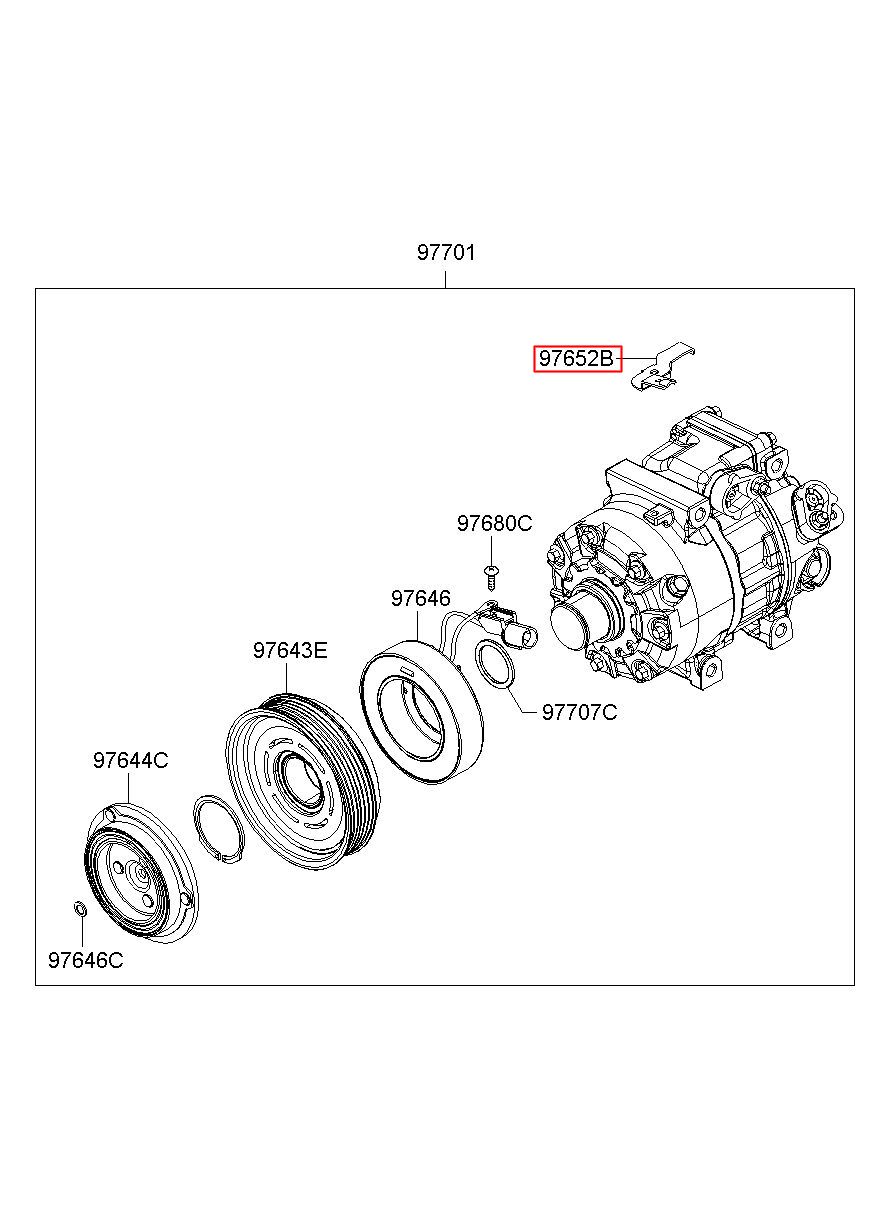 97701

97652B

97680C

97646

97643E

97707C

97644C

97646C