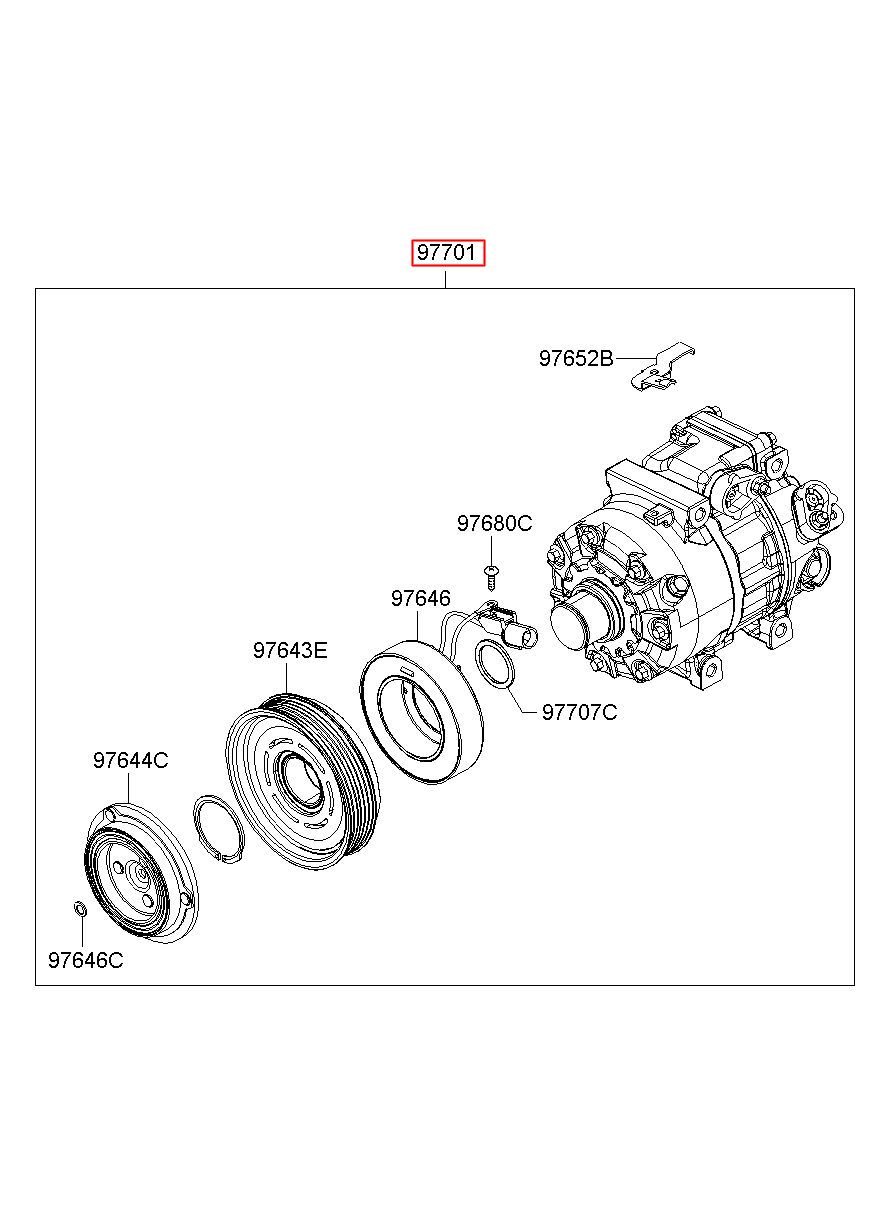 97701

97652B

97680C

97646

97643E

97707C

97644C

97646C