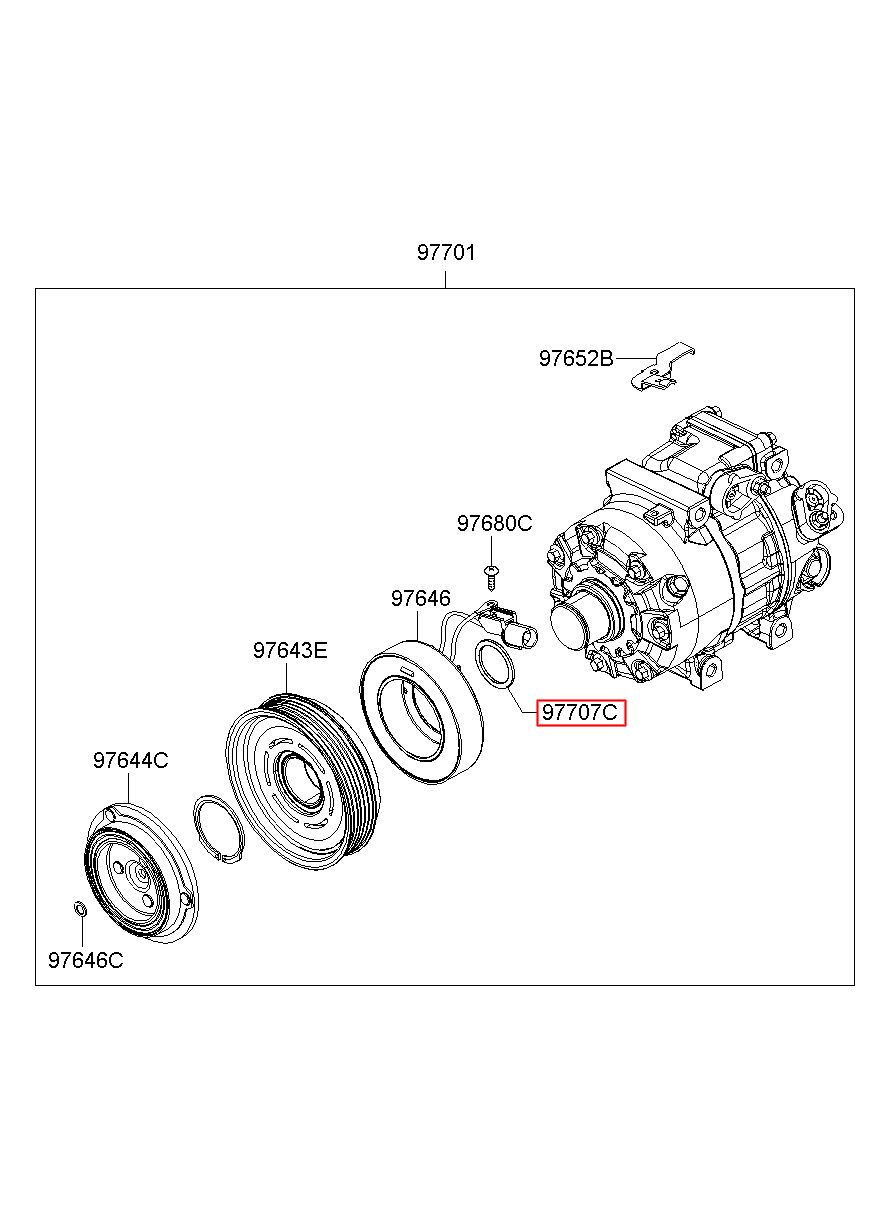 97701

97652B

97680C

97646

97643E

97707C

97644C

97646C