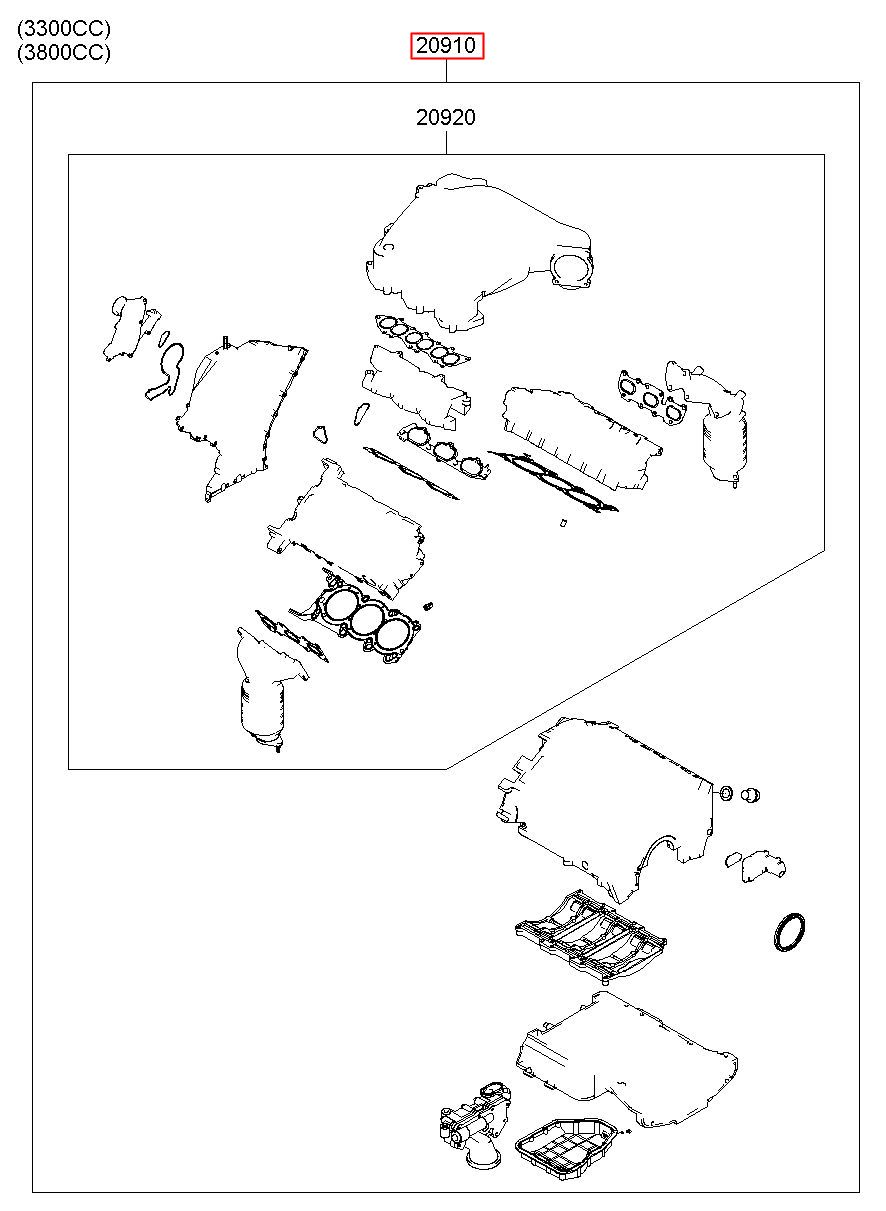 (3300CC)
(3800CC)

20910

20920