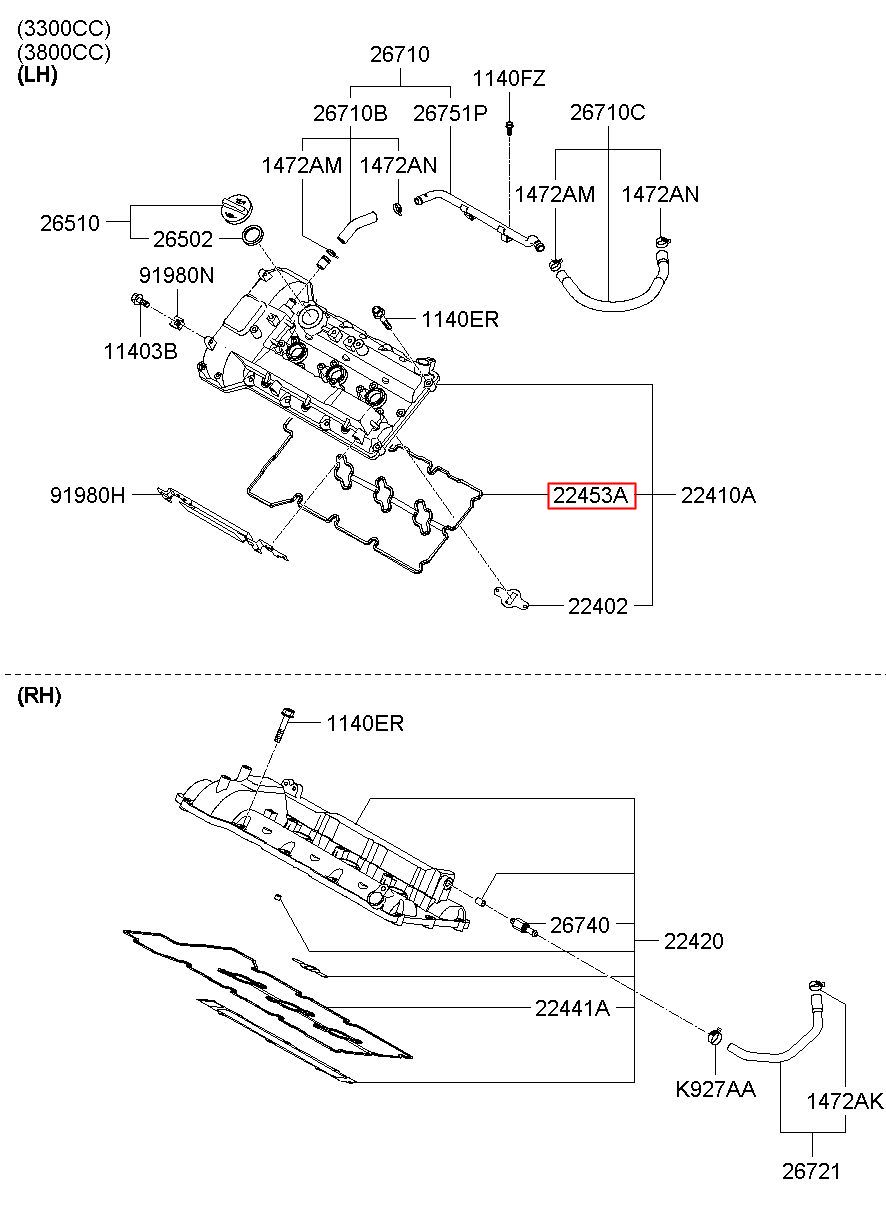 (3300CC)
(3800CC)
(LH)

26710
26710B
26751P
1140FZ
26710C
1472AM
1472AN
1472AM
1472AN
26510
26502
91980N
11403B
1140ER
91980H
22453A
22410A
22402

(RH)

1140ER
26740
22420
22441A
K927AA
1472AK
26721