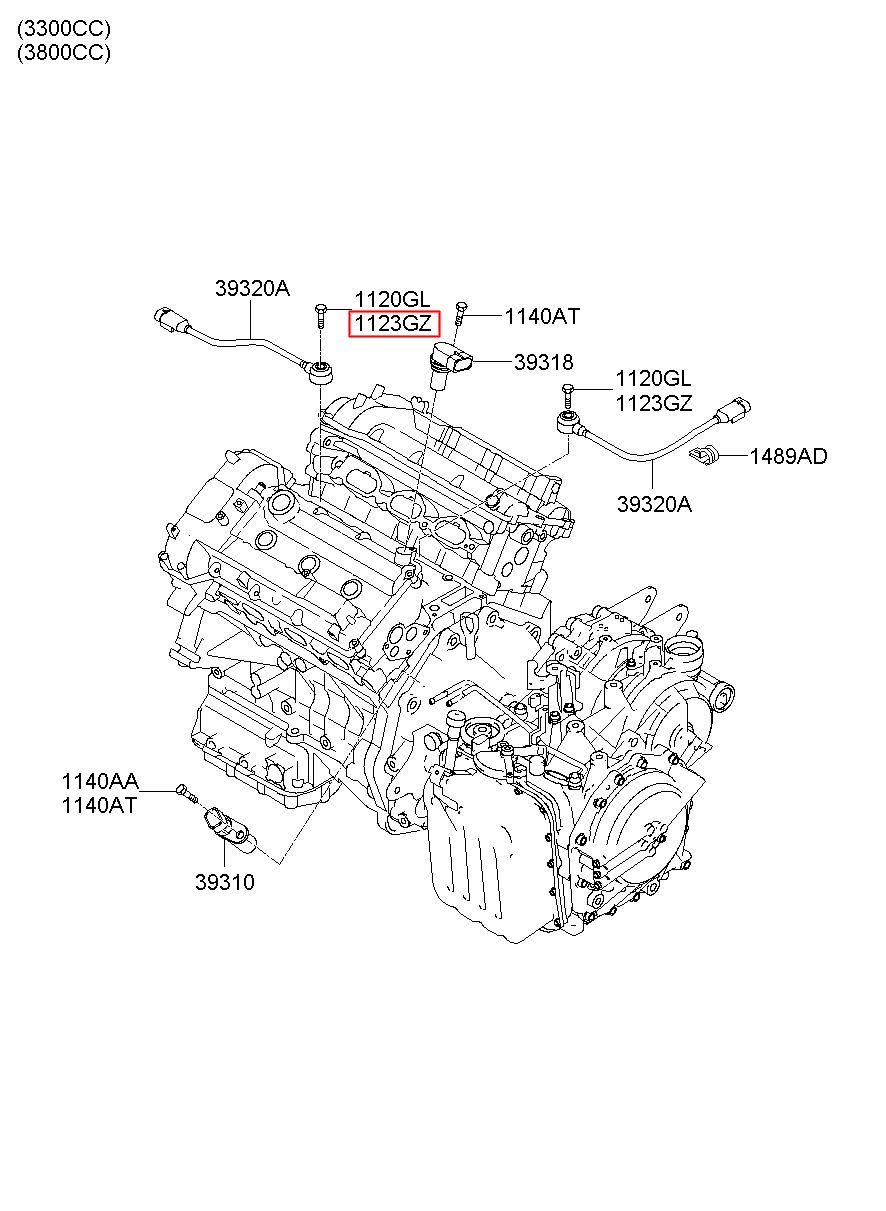 (3300CC)
(3800CC)

39320A
1120GL
1123GZ
1140AT
39318
1120GL
1123GZ
1489AD
39320A
1140AA
1140AT
39310