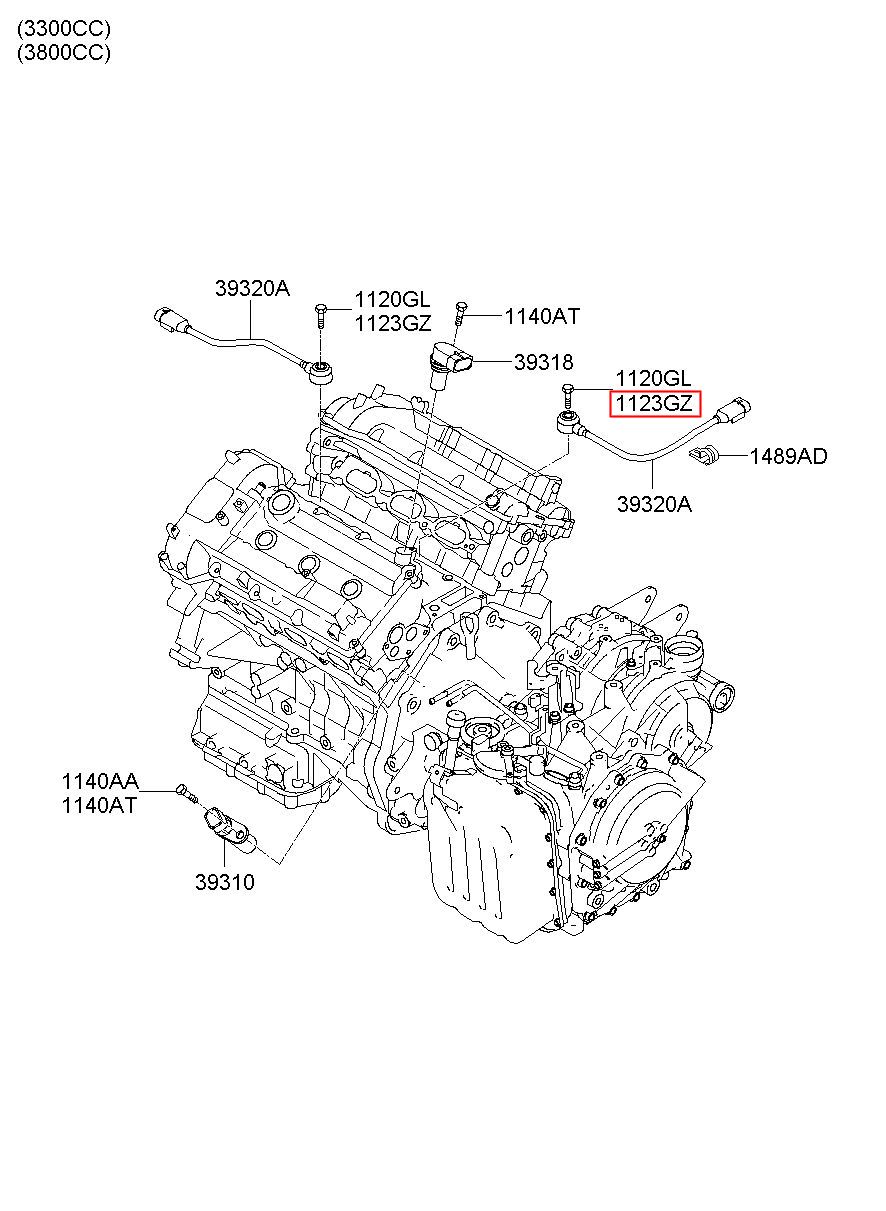 (3300CC)
(3800CC)

39320A
1120GL
1123GZ
1140AT
39318
1120GL
1123GZ
1489AD
39320A
1140AA
1140AT
39310