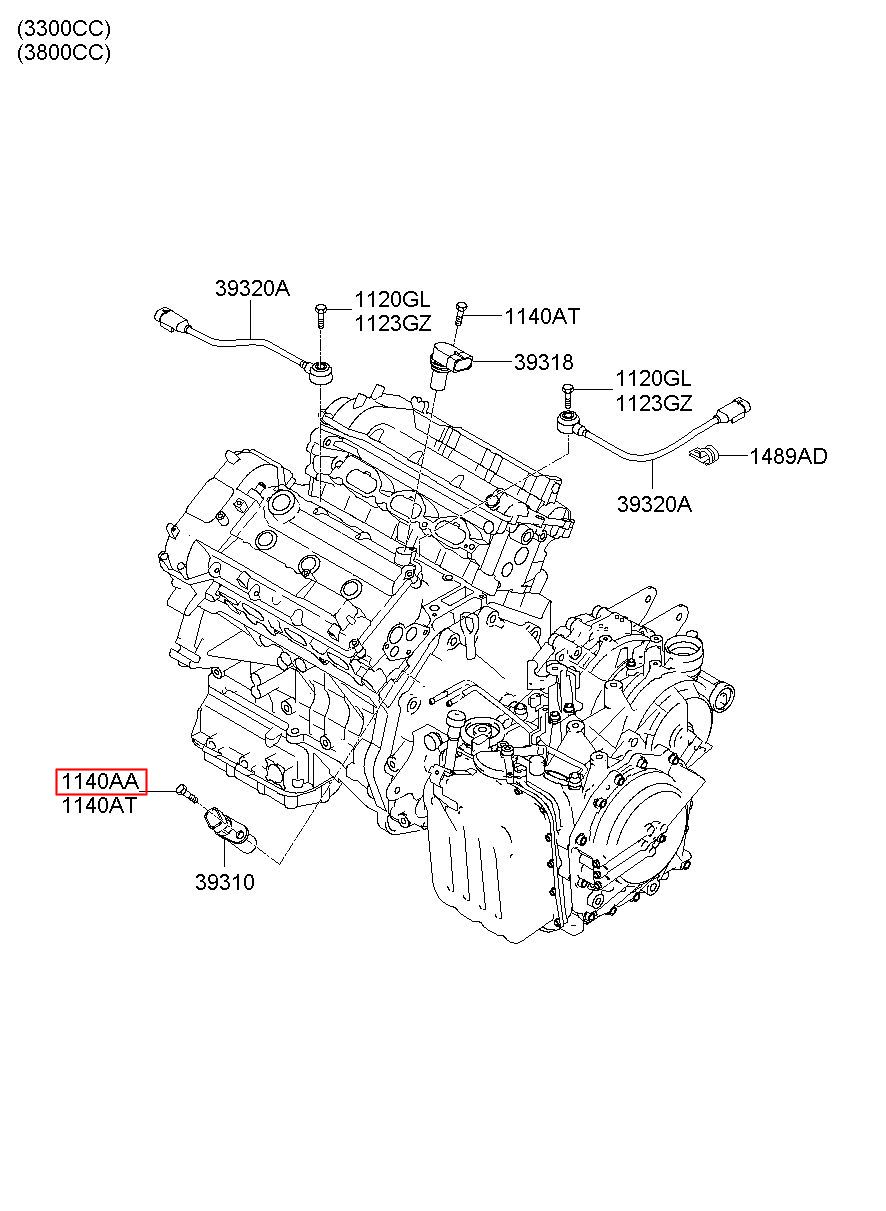 (3300CC)
(3800CC)

39320A
1120GL
1123GZ
1140AT
39318
1120GL
1123GZ
1489AD
39320A
1140AA
1140AT
39310