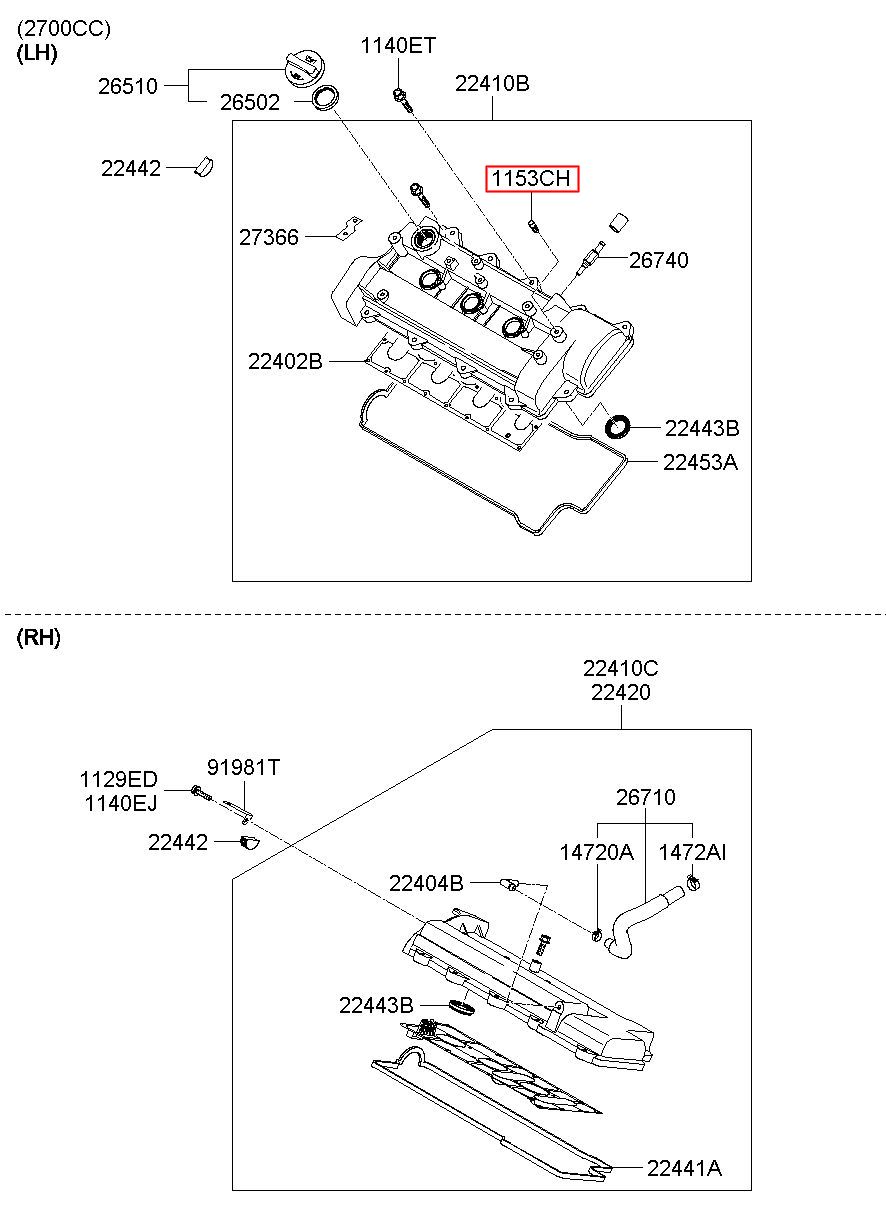 (2700CC)
(LH)

26510
26502
1140ET
22410B
22442
1153CH
27366
26740
22402B
22443B
22453A

(RH)

22410C
22420
1129ED
1140EJ
91981T
22442
26710
14720A
1472AI
22404B
22443B
22441A