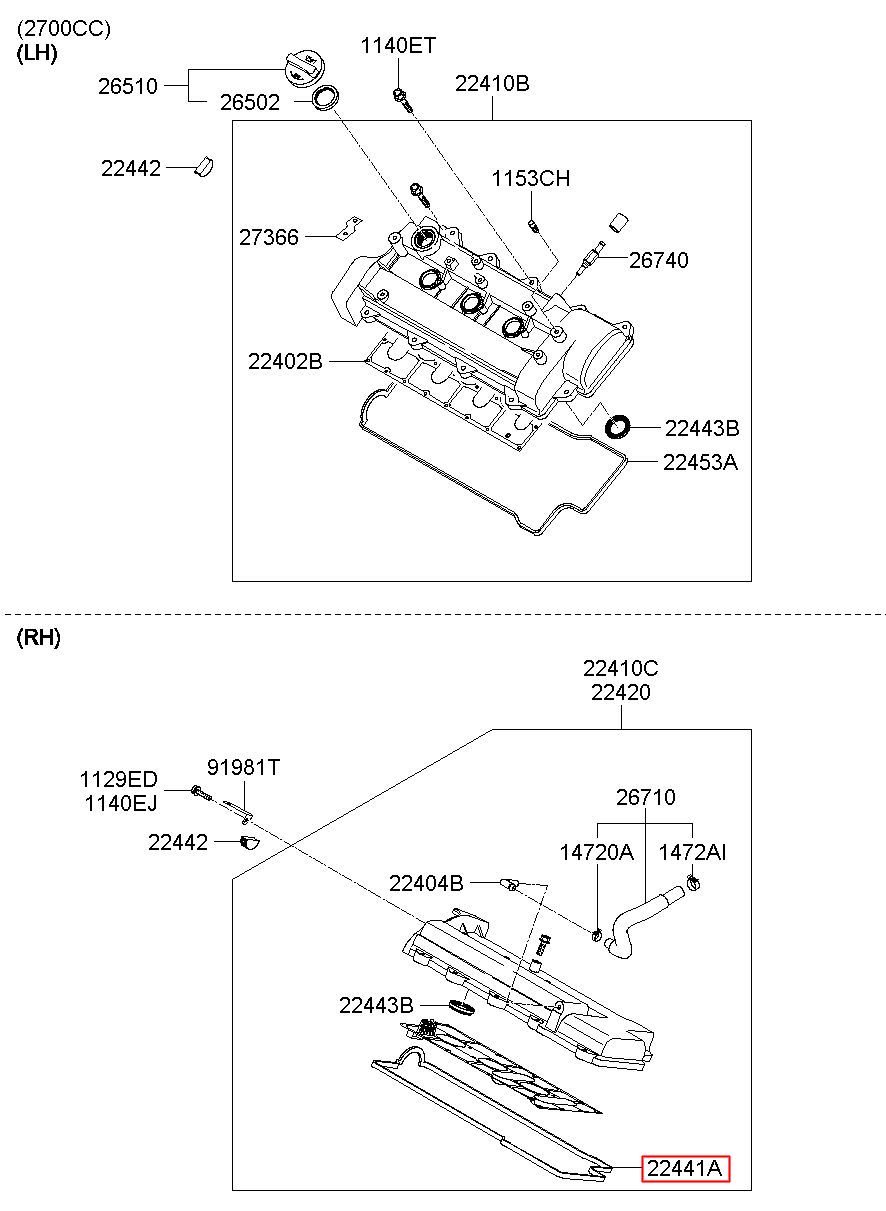 (2700CC)
(LH)

26510
26502
1140ET
22410B
22442
1153CH
27366
26740
22402B
22443B
22453A

(RH)

22410C
22420
1129ED
1140EJ
91981T
22442
26710
14720A
1472AI
22404B
22443B
22441A