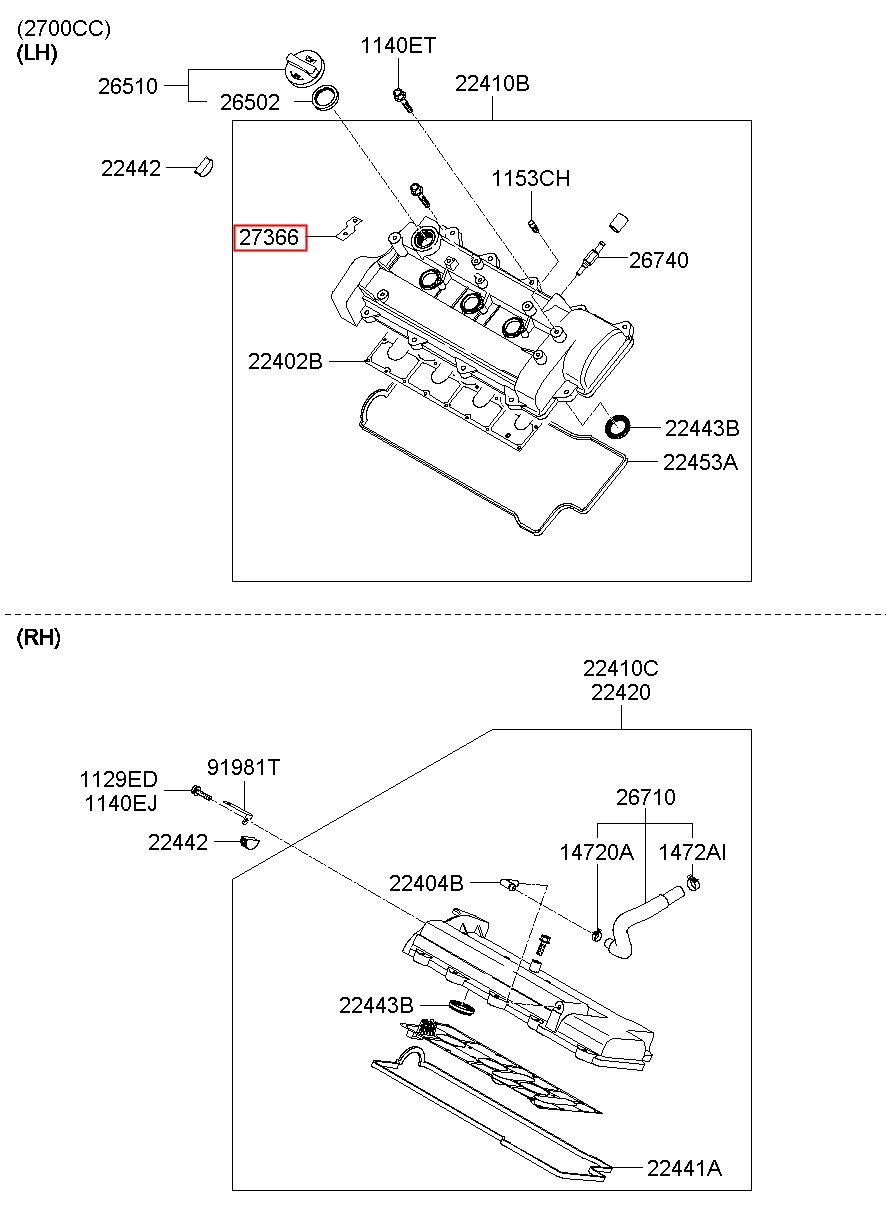 (2700CC)
(LH)

26510
26502
1140ET
22410B
22442
1153CH
27366
26740
22402B
22443B
22453A

(RH)

22410C
22420
1129ED
1140EJ
91981T
22442
26710
14720A
1472AI
22404B
22443B
22441A