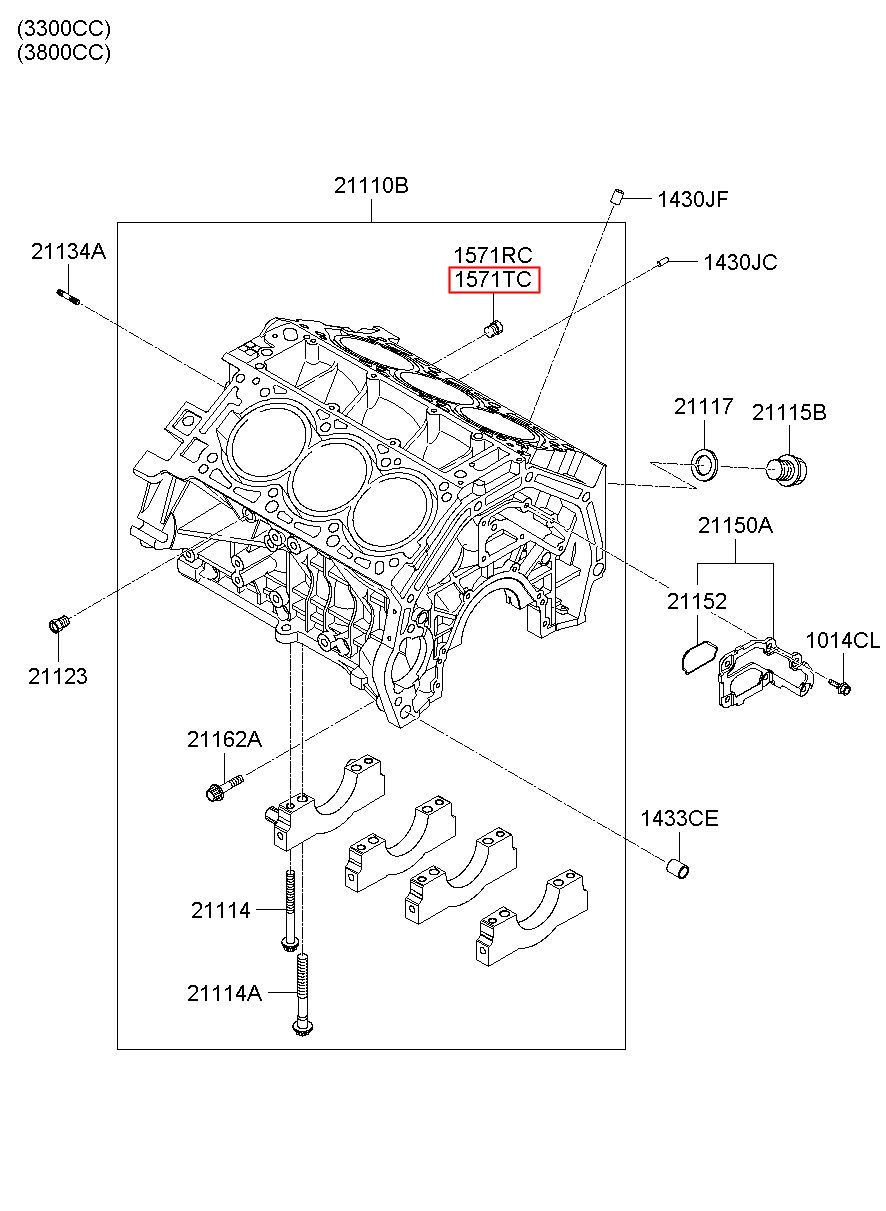 (3300CC)
(3800CC)

21110B

1430JF

21134A

1571RC
1571TC

1430JC

21117

21115B

21150A

21152

1014CL

21123

21162A

1433CE

21114

21114A