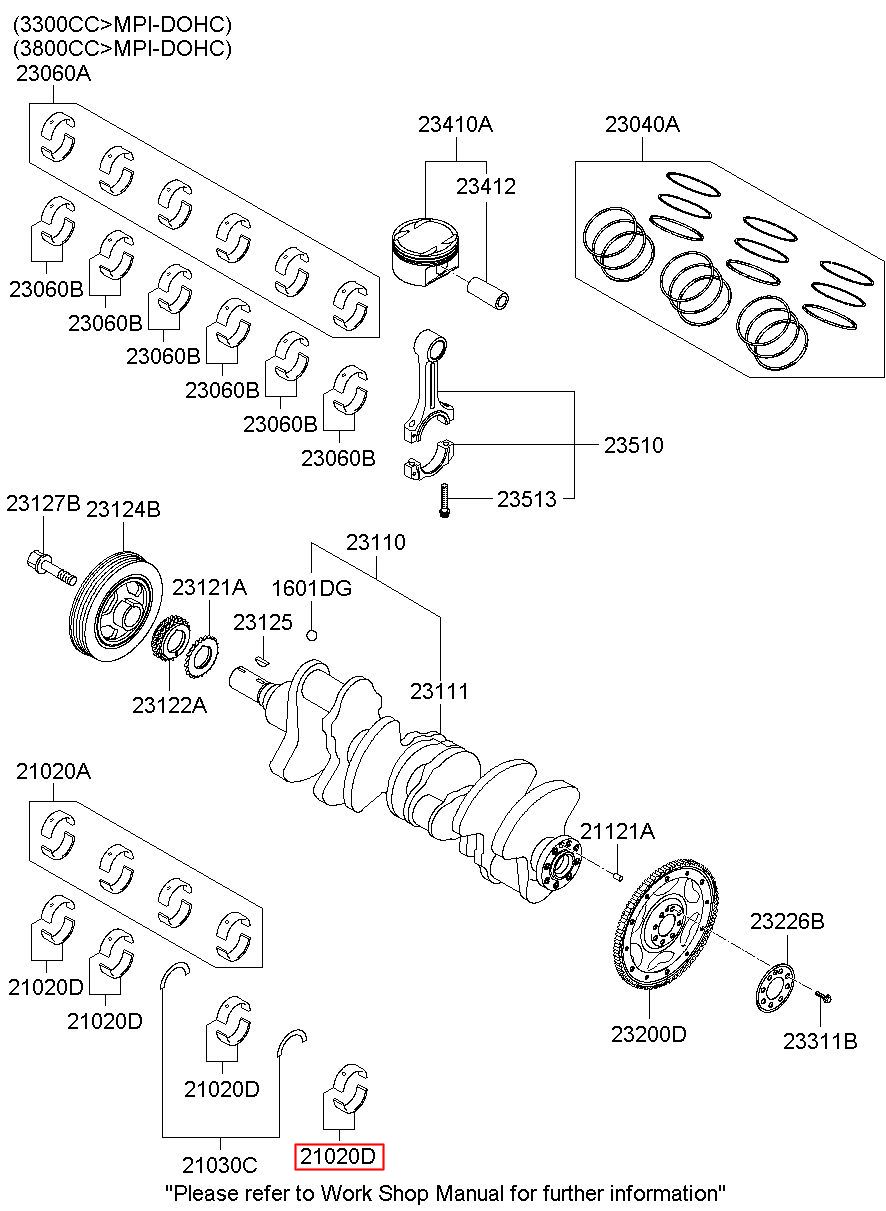 (3300CC>MPI-DOHC)
(3800CC>MPI-DOHC)
23060A
23410A
23040A
23412
23060B
23060B
23060B
23060B
23060B
23060B
23510
23513
23127B
23124B
23110
23121A
1601DG
23125
23122A
23111
21020A
21121A
23226B
21020D
21020D
23200D
23311B
21020D
21030C
21020D
"Please refer to Work Shop Manual for further information"