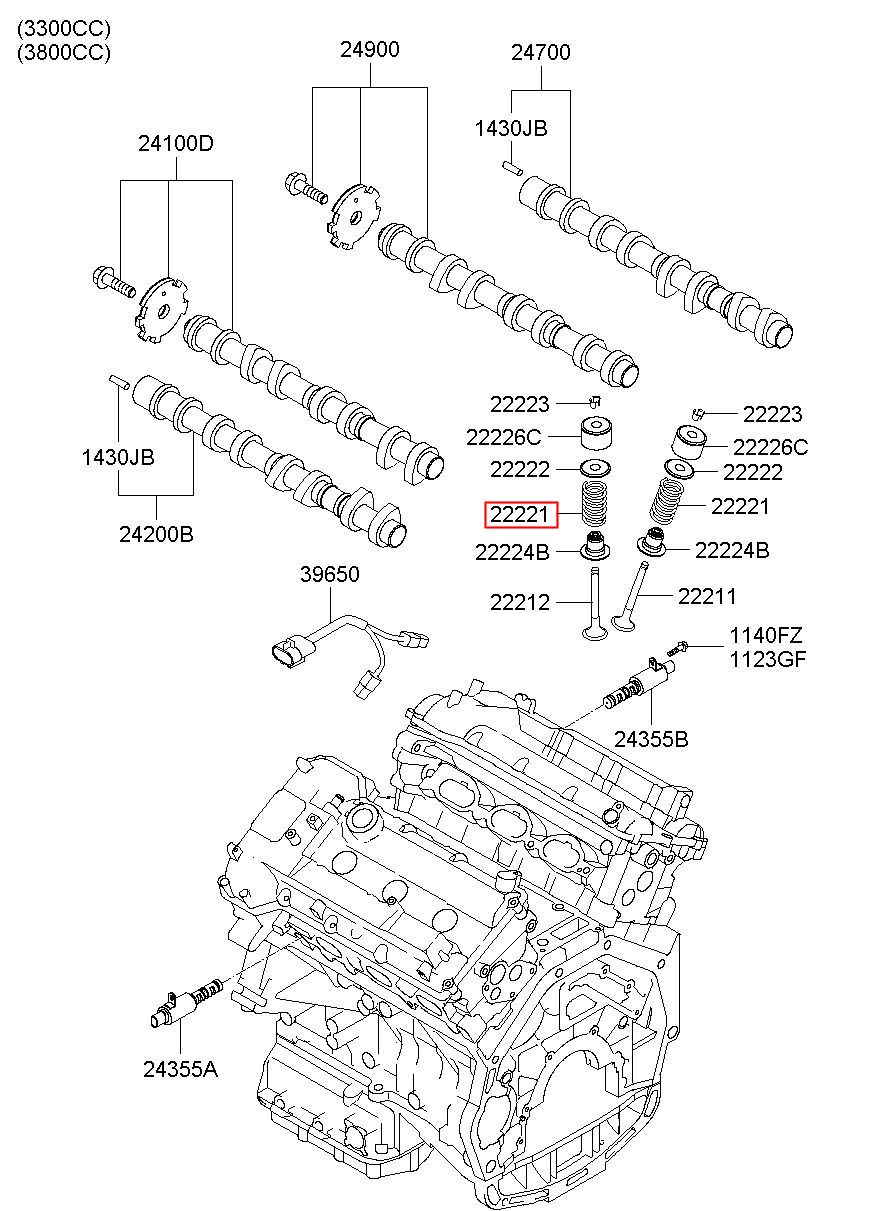 (3300CC)
(3800CC)

24900

24700

1430JB

24100D

1430JB

24200B

22223

22226C

22222

22221

22224B

22212

22223

22226C

22222

22221

22224B

22211

39650

1140FZ
1123GF

24355B

24355A