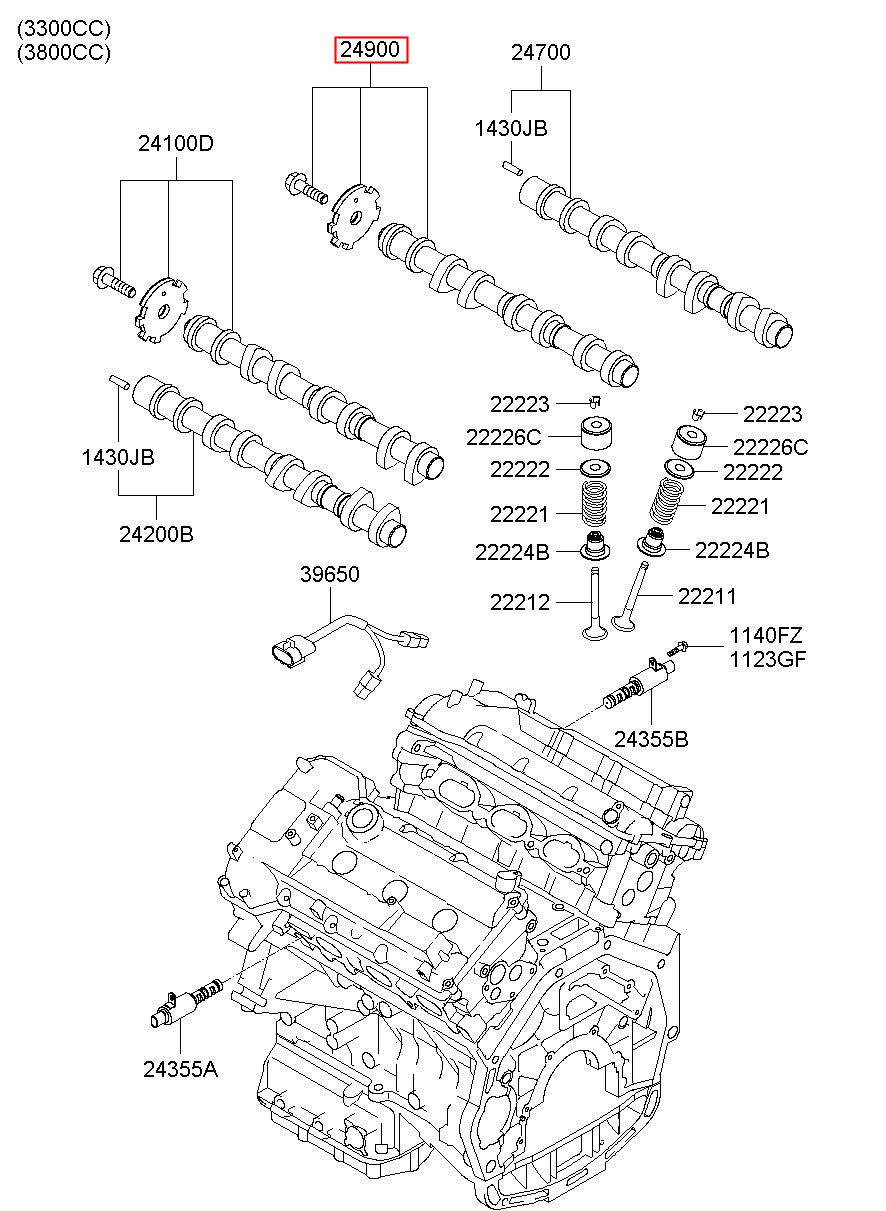 (3300CC)
(3800CC)

24900
24700
1430JB
24100D
1430JB
24200B
22223
22226C
22222
22221
22224B
22212
22223
22226C
22222
22221
22224B
22211
39650
1140FZ
1123GF
24355B
24355A