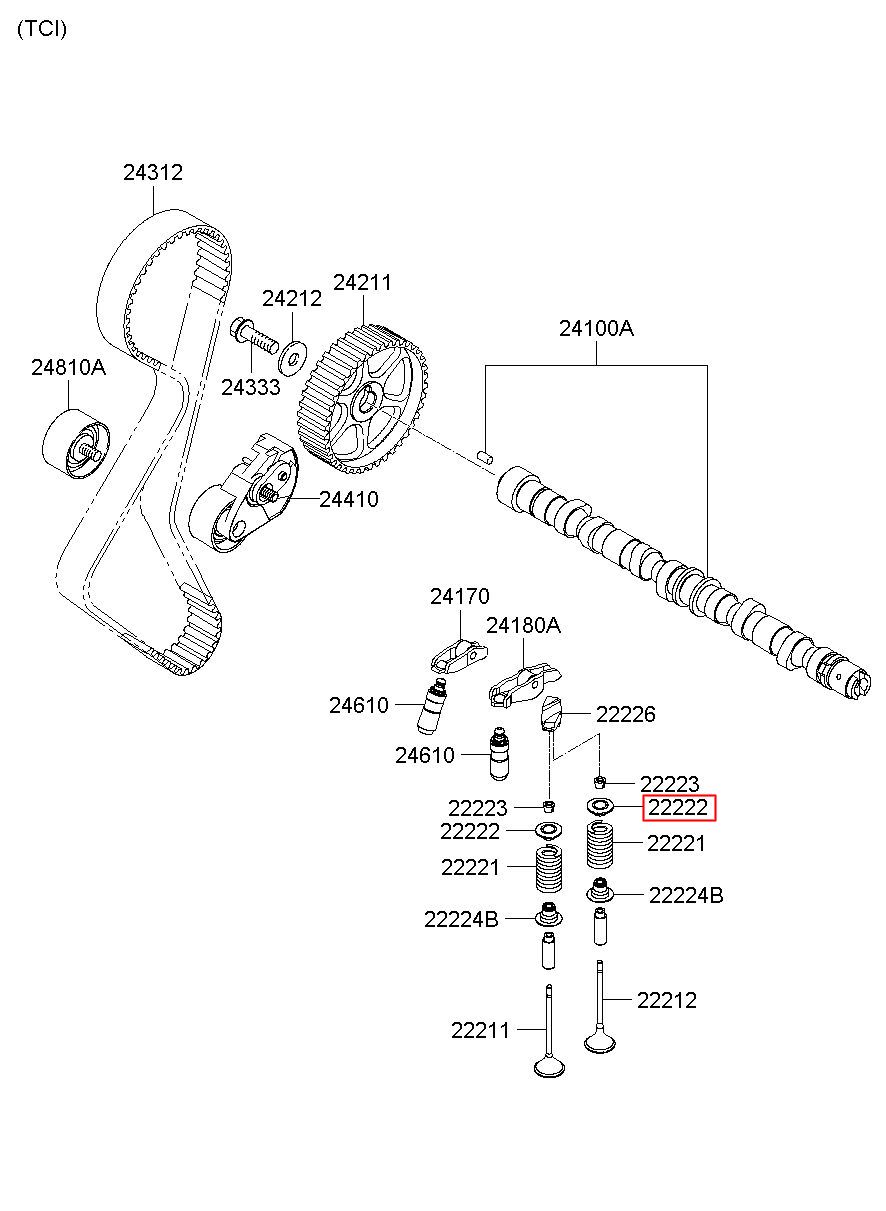 (TCI)

24312

24212

24211

24100A

24810A

24333

24410

24170

24180A

24610

22226

24610

22223

22223

22222

22222

22221

22221

22224B

22224B

22212

22211