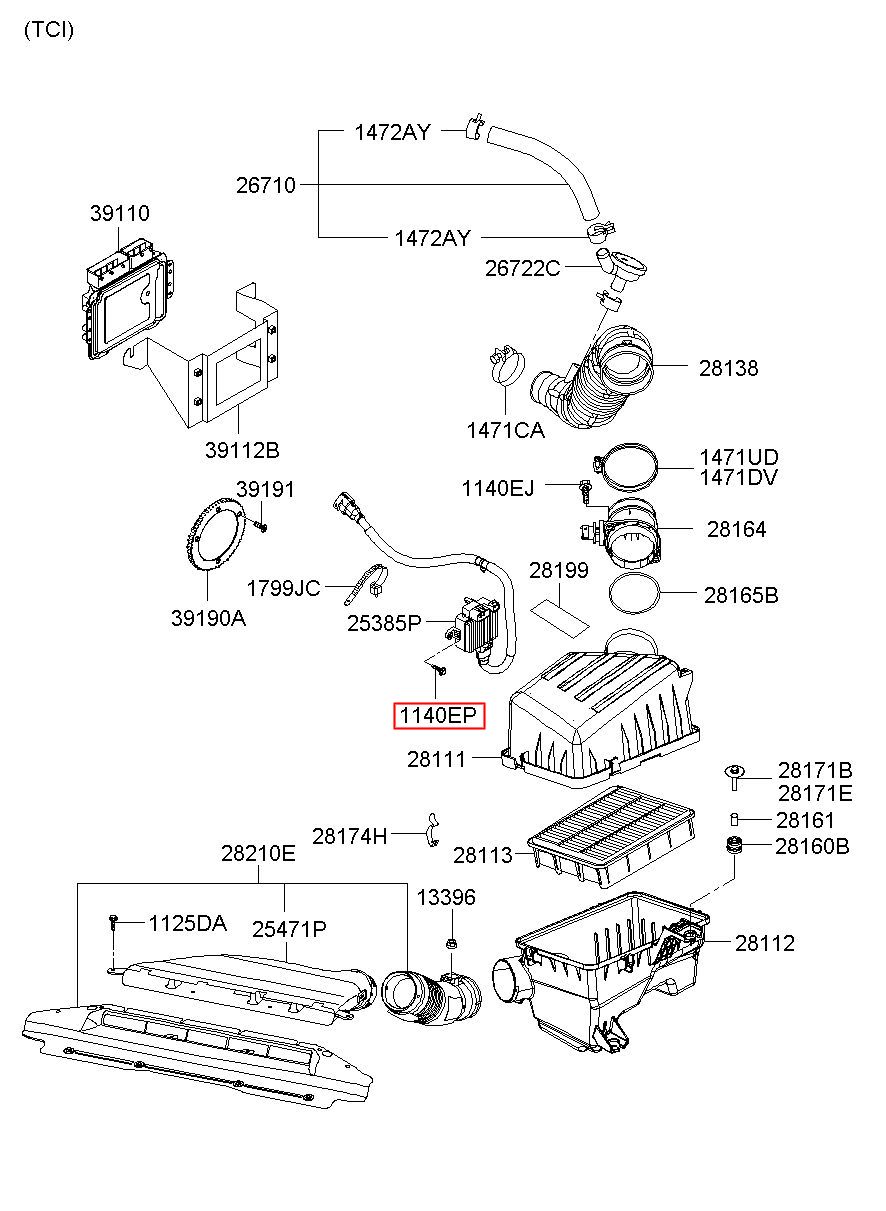 (TCI)

1472AY
26710
1472AY
26722C
39110
28138
1471CA
39112B
1471UD
1471DV
1140EJ
39191
28164
28199
1799JC
28165B
39190A
25385P
1140EP
28111
28171B
28171E
28174H
28161
28113
28160B
28210E
13396
1125DA
25471P
28112