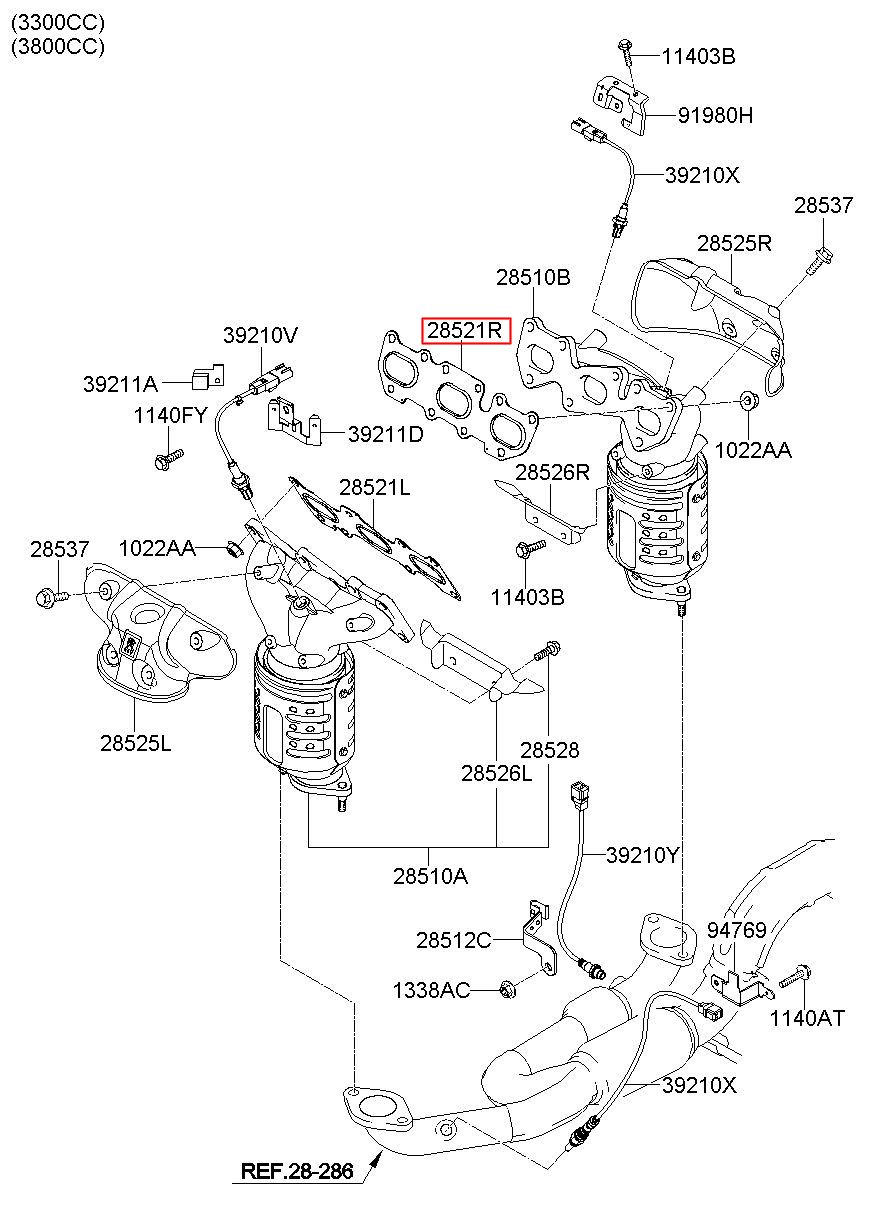 (3300CC)
(3800CC)

11403B
91980H
39210X
28537
28525R
28510B
28521R
39210V
39211A
1140FY
39211D
1022AA
28526R
28521L
28537
1022AA
11403B
28525L
28528
28526L
28510A
39210Y
28512C
94769
1338AC
1140AT
39210X
REF.28-286