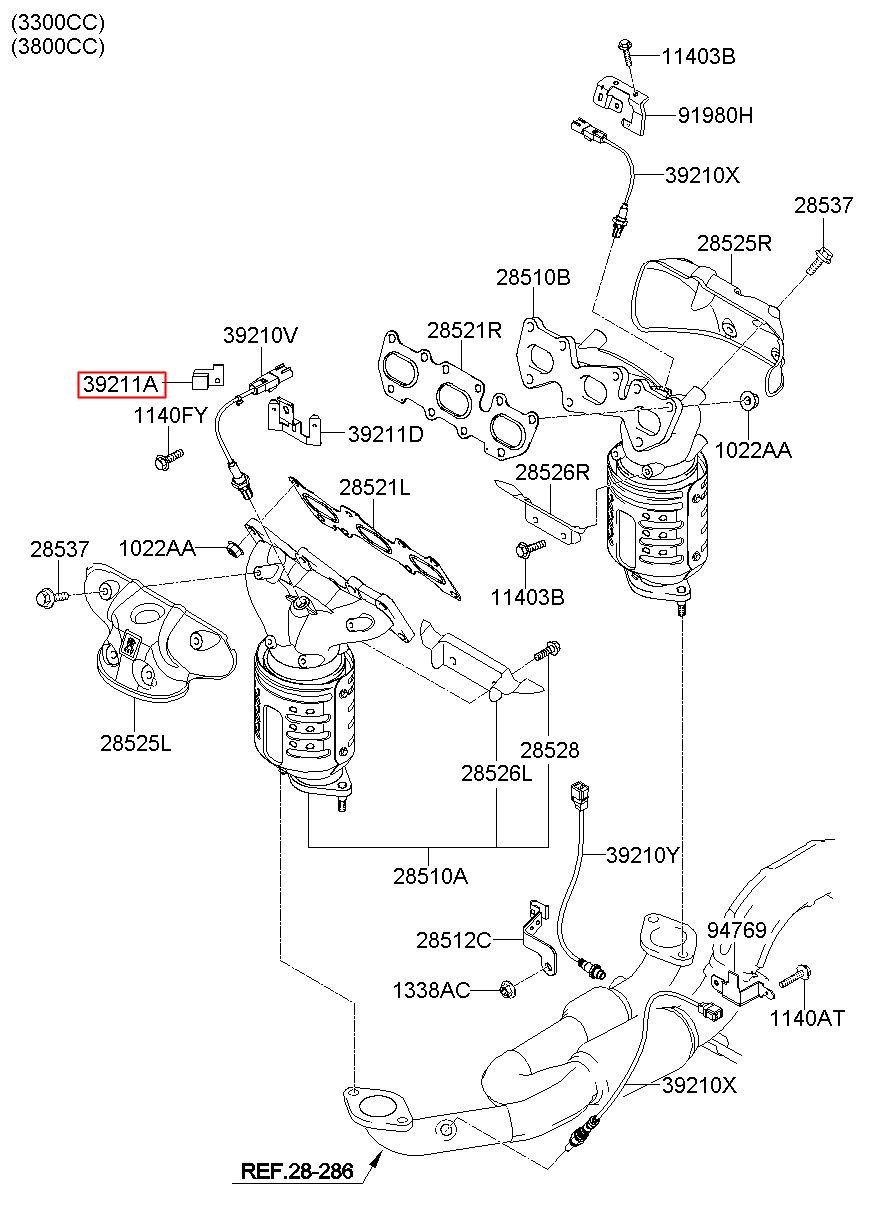 (3300CC)
(3800CC)

11403B
91980H
39210X
28537
28525R
28510B
28521R
39210V
39211A
1140FY
39211D
1022AA
28526R
28521L
28537
1022AA
11403B
28525L
28528
28526L
28510A
39210Y
28512C
94769
1338AC
1140AT
39210X
REF.28-286