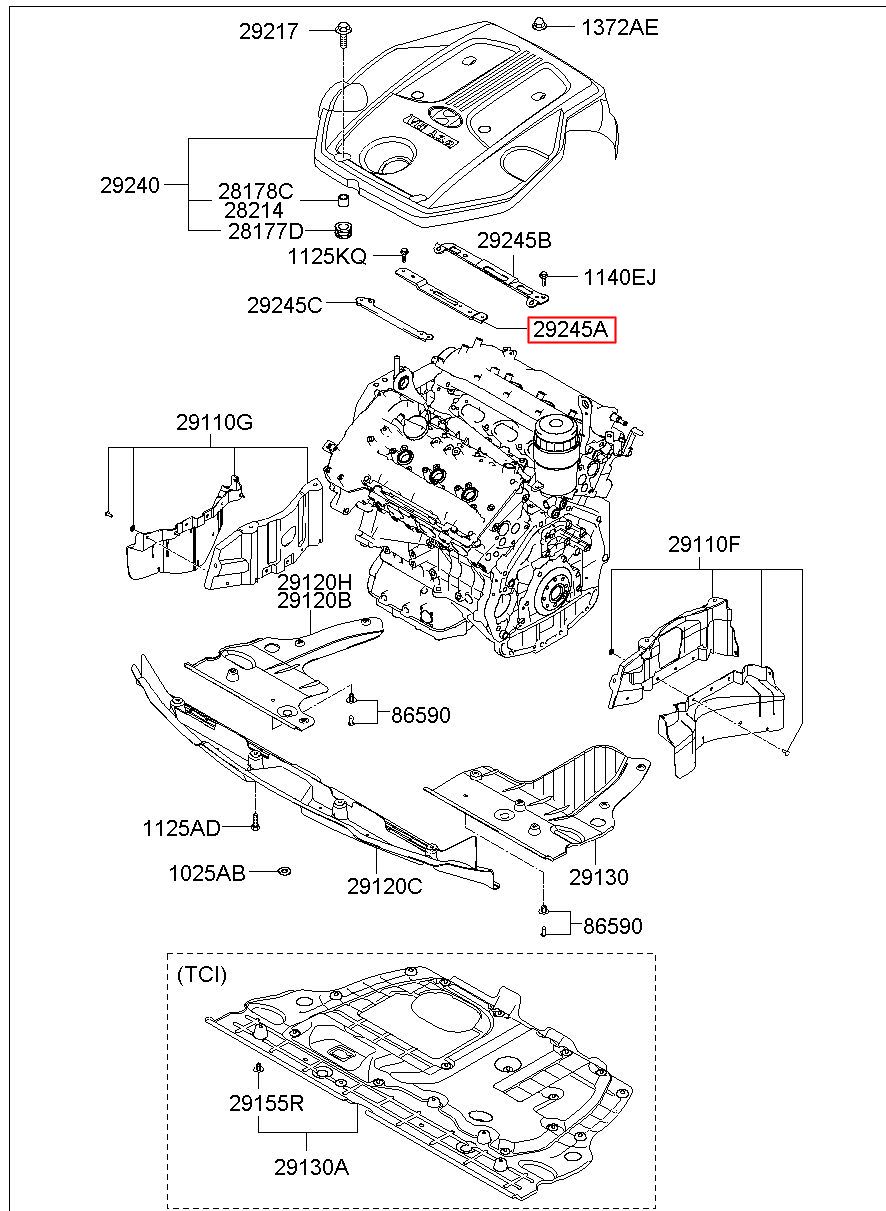 29217
1372AE
29240
28178C
28214
28177D
1125KQ
29245B
1140EJ
29245C
29245A
29110G
29110F
29120H
29120B
86590
1125AD
1025AB
29120C
29130
86590
(TCI)
29155R
29130A