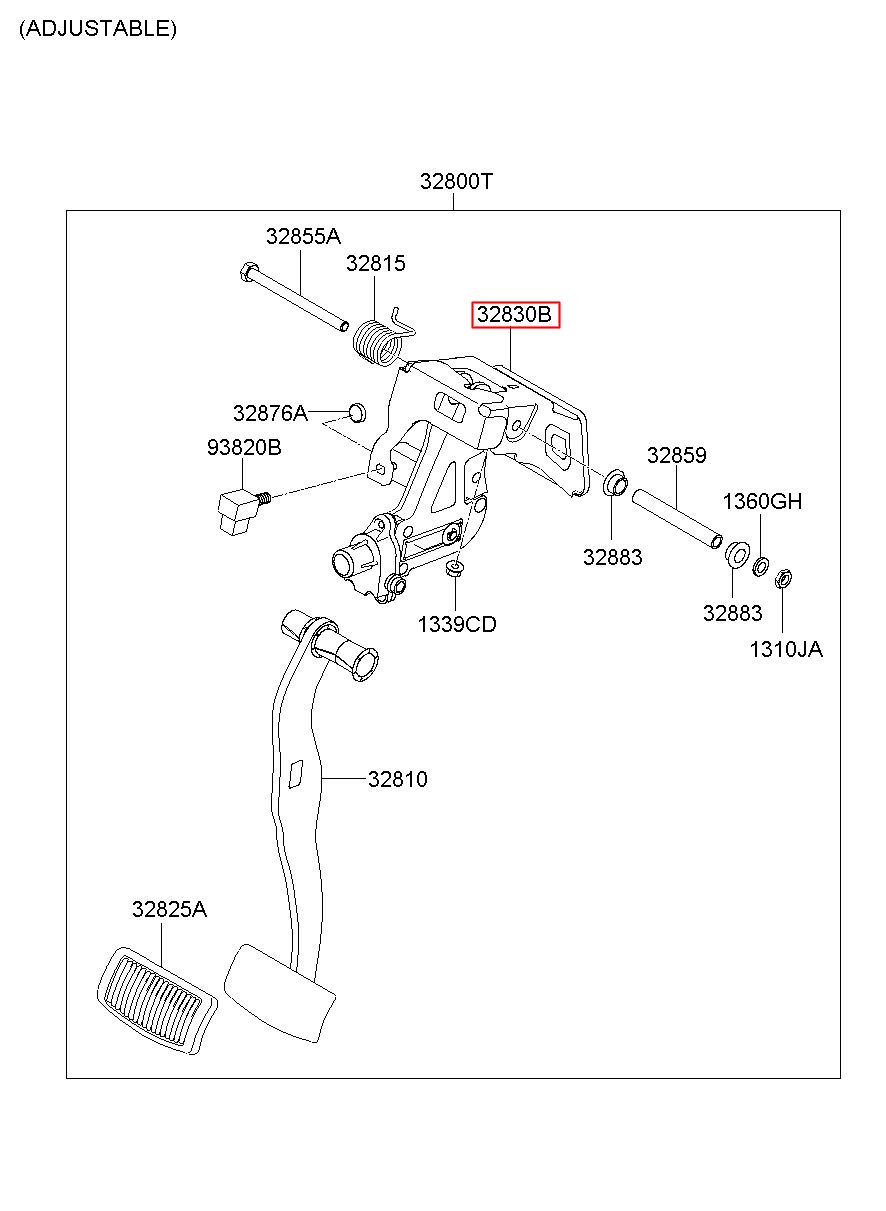 (ADJUSTABLE)

32800T

32855A

32815

32830B

32876A

93820B

32859

1360GH

32883

32883

1339CD

1310JA

32810

32825A