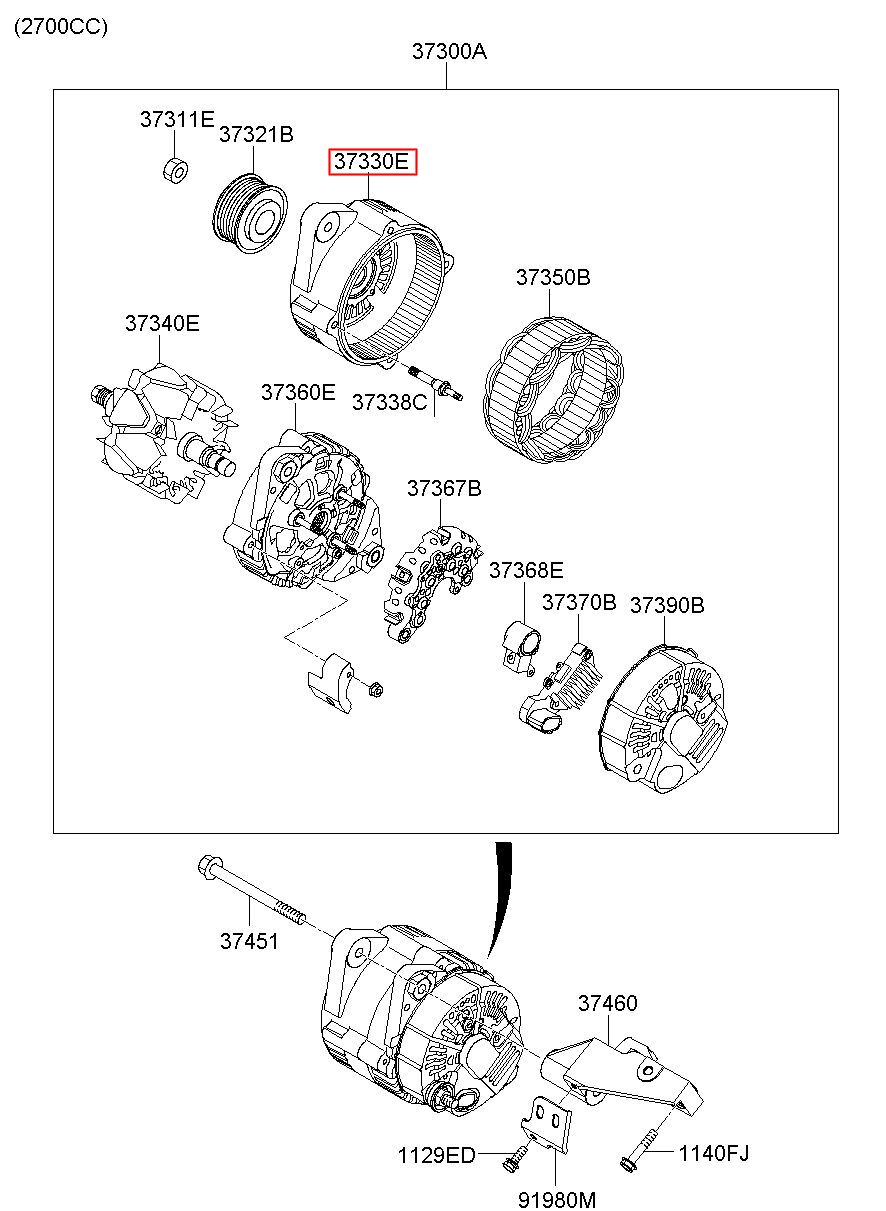 (2700CC)

37300A

37311E
37321B
37330E
37350B
37340E
37360E
37338C
37367B
37368E
37370B
37390B

37451
37460
1129ED
1140FJ
91980M