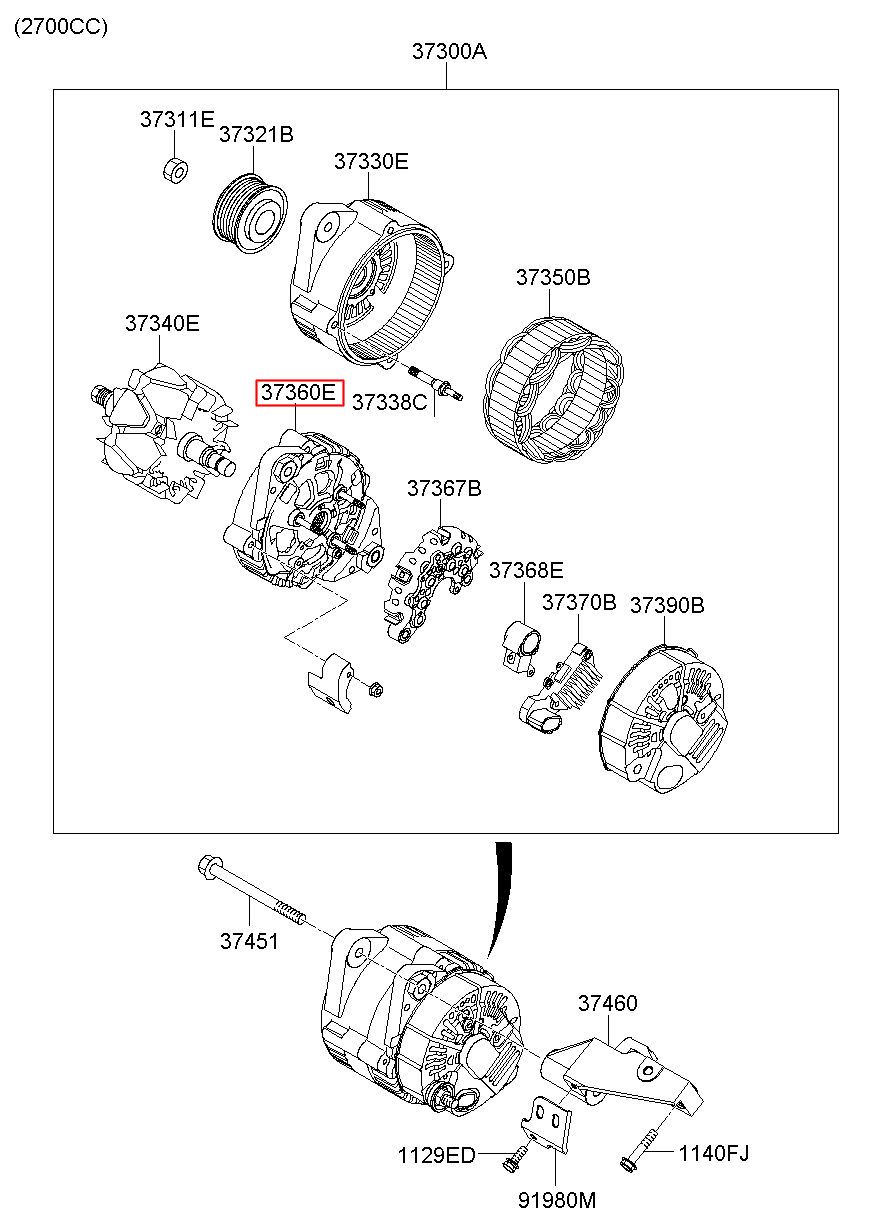 (2700CC)

37300A

37311E
37321B
37330E
37350B
37340E
37360E
37338C
37367B
37368E
37370B
37390B

37451
37460
1129ED
1140FJ
91980M