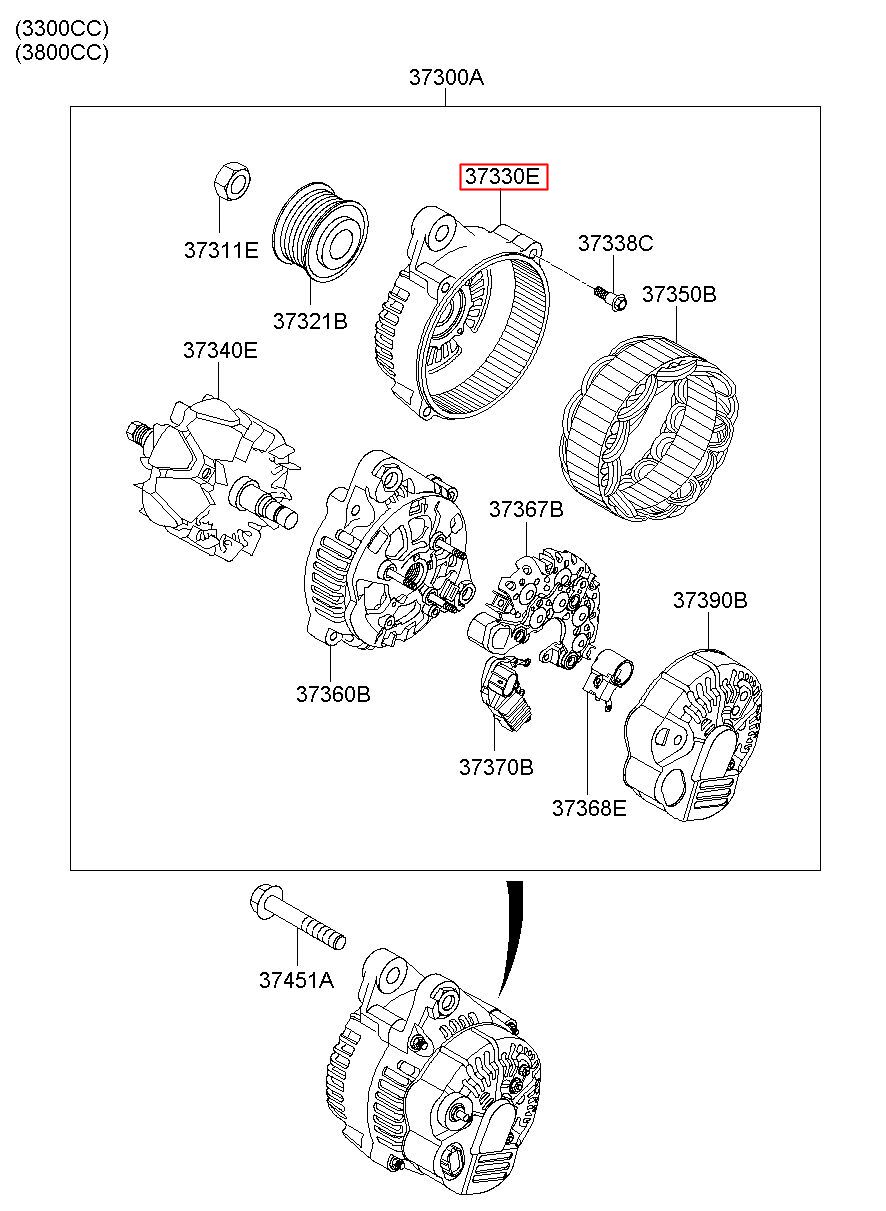 (3300CC)
(3800CC)

37300A

37330E

37311E

37321B

37338C

37350B

37340E

37367B

37390B

37360B

37370B

37368E

37451A