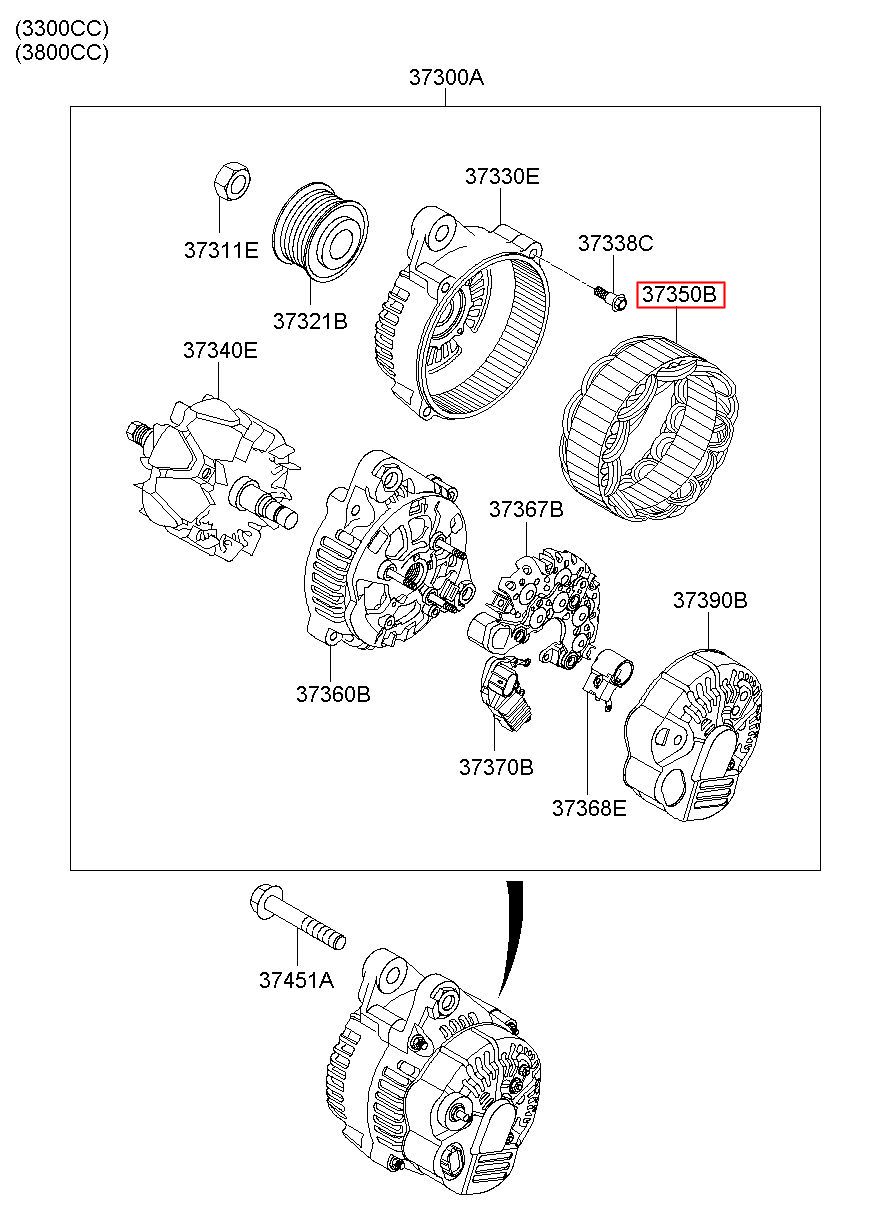 (3300CC)
(3800CC)

37300A

37330E

37311E

37338C

37350B

37321B

37340E

37367B

37390B

37360B

37370B

37368E

37451A