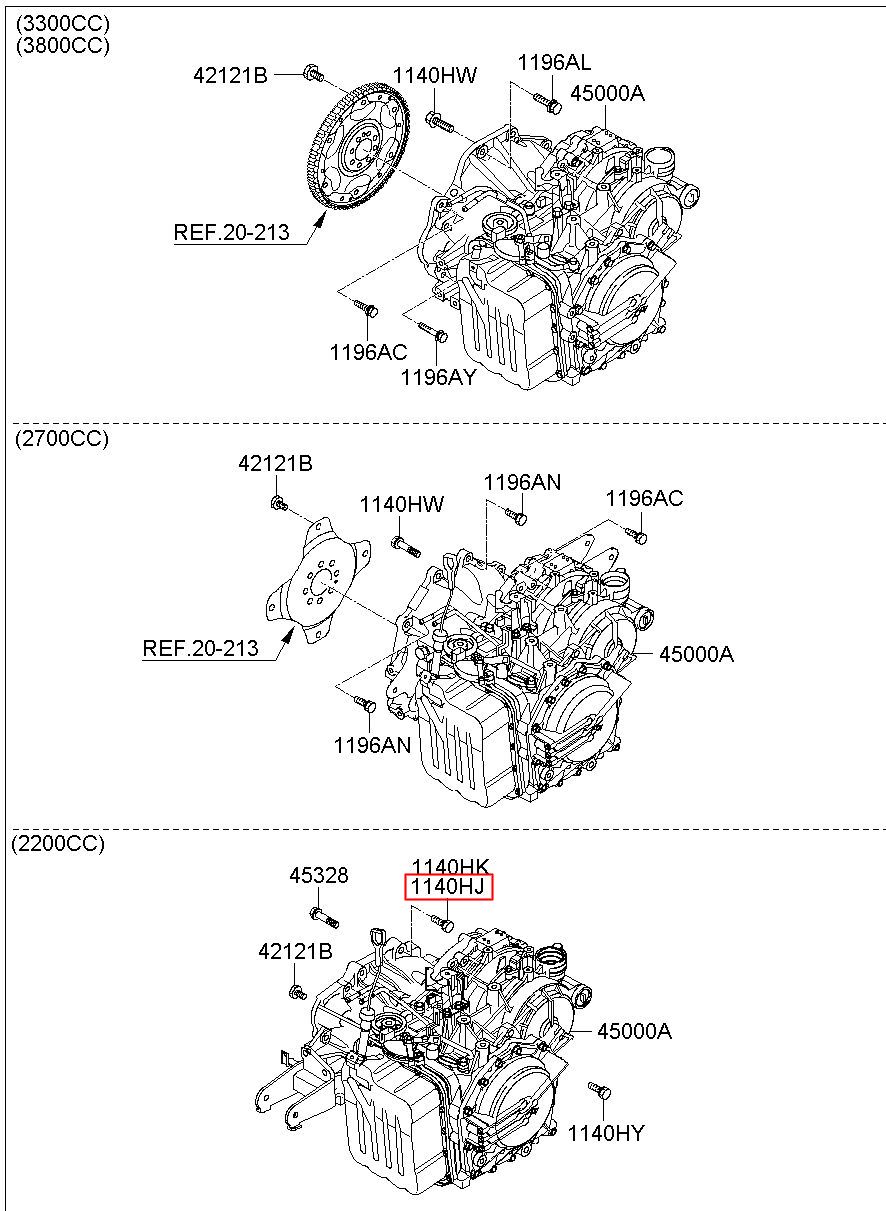 (3300CC)
(3800CC)

42121B
1140HW
1196AL
45000A
REF.20-213
1196AC
1196AY

(2700CC)

42121B
1140HW
1196AN
1196AC
REF.20-213
45000A
1196AN

(2200CC)

45328
1140HK
1140HJ
42121B
45000A
1140HY