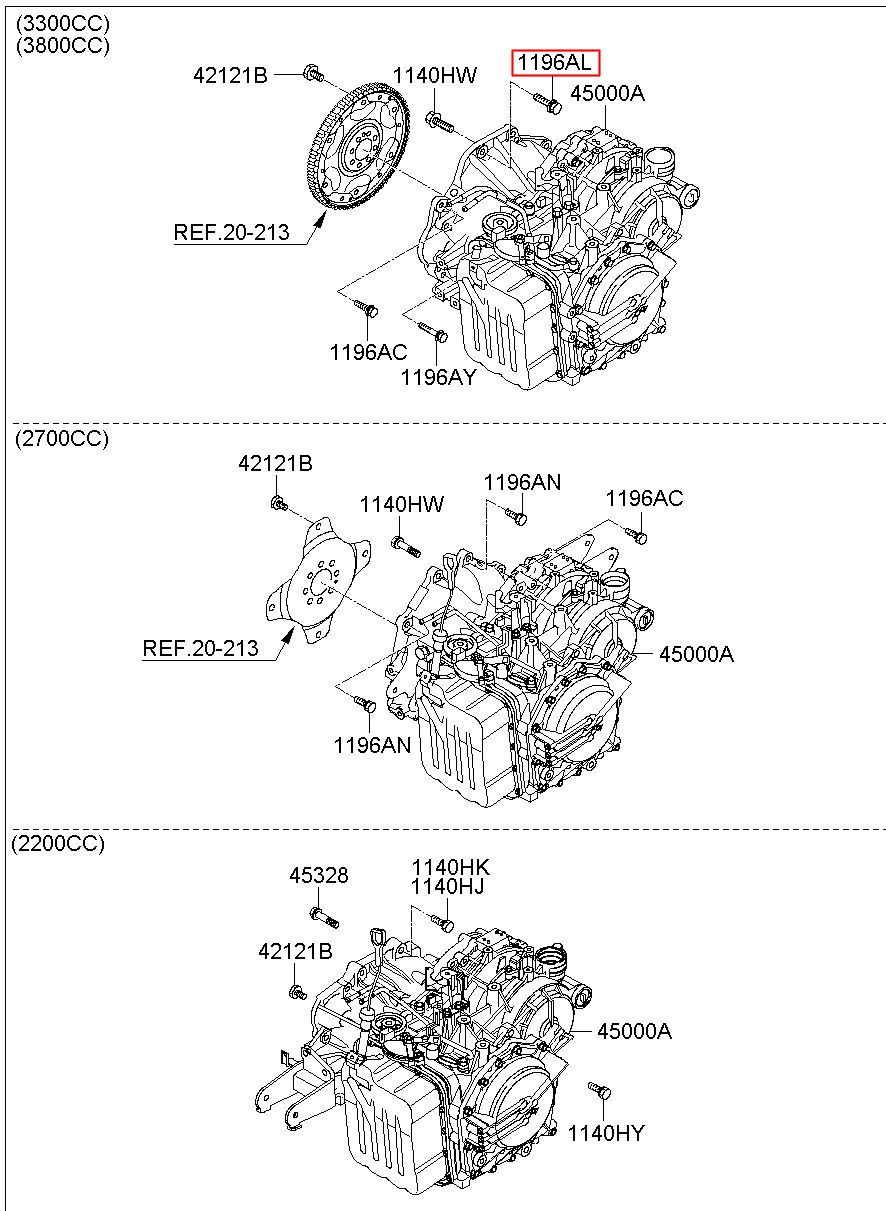 (3300CC)
(3800CC)

42121B
1140HW
1196AL
45000A
REF.20-213
1196AC
1196AY

(2700CC)

42121B
1140HW
1196AN
1196AC
REF.20-213
45000A
1196AN

(2200CC)

45328
1140HK
1140HJ
42121B
45000A
1140HY