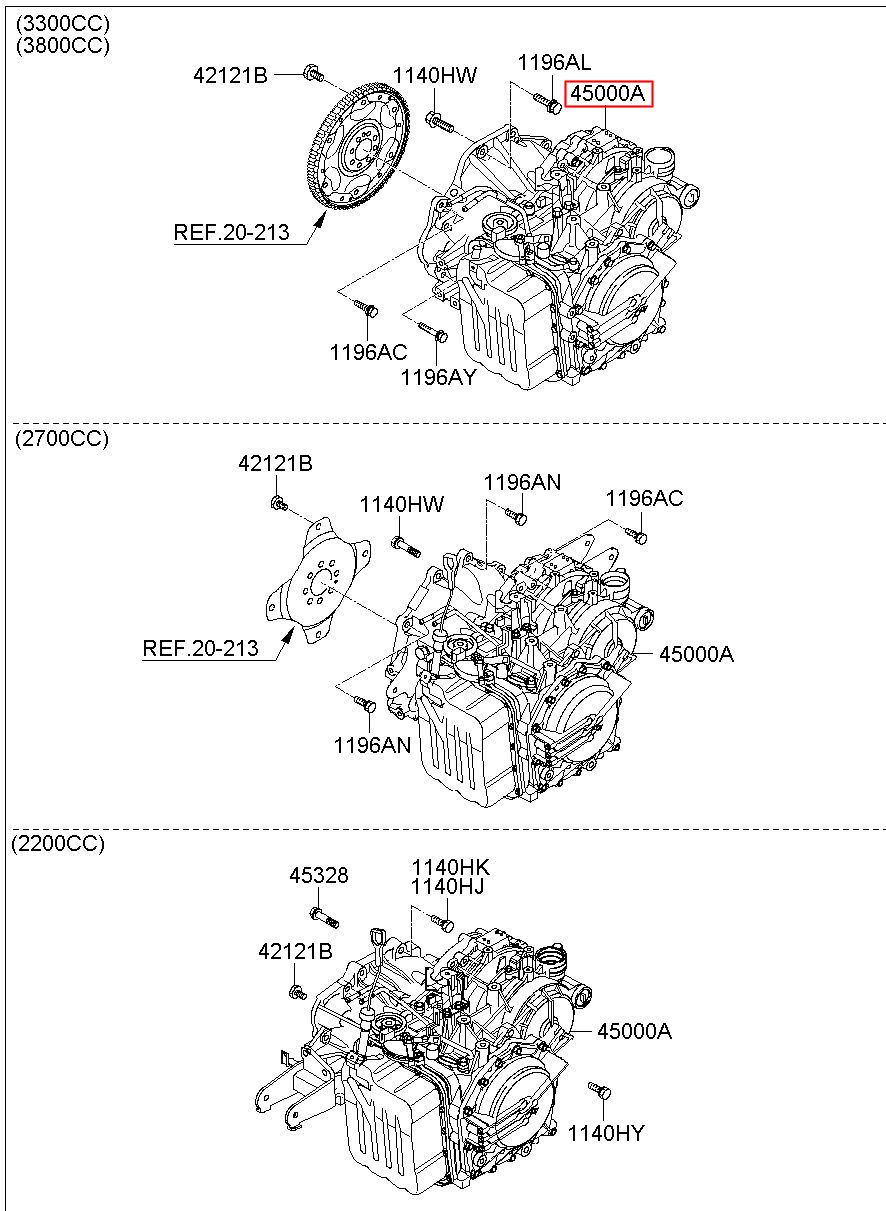 (3300CC)
(3800CC)

42121B
1140HW
1196AL
45000A
REF.20-213
1196AC
1196AY

(2700CC)

42121B
1140HW
1196AN
1196AC
REF.20-213
45000A
1196AN

(2200CC)

45328
1140HK
1140HJ
42121B
45000A
1140HY