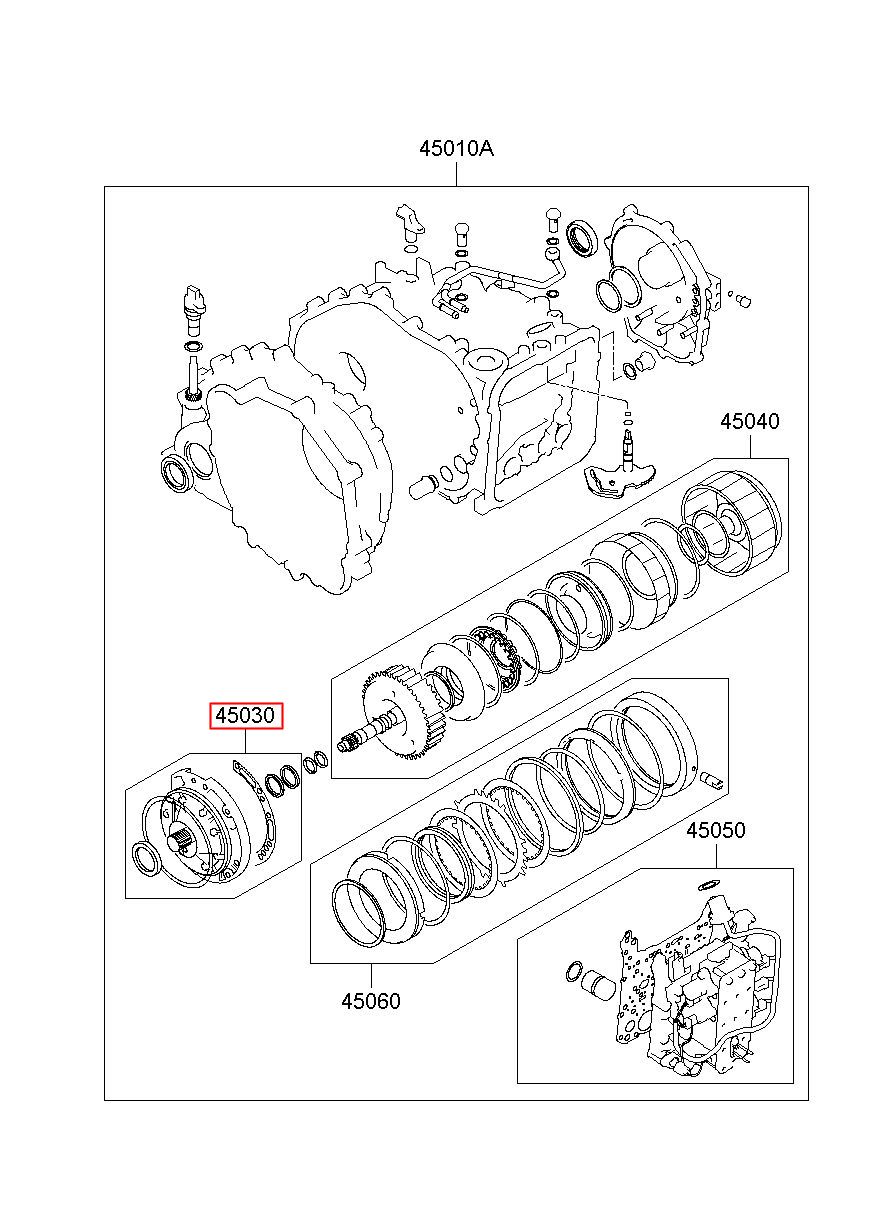 45010A

45040

45030

45050

45060