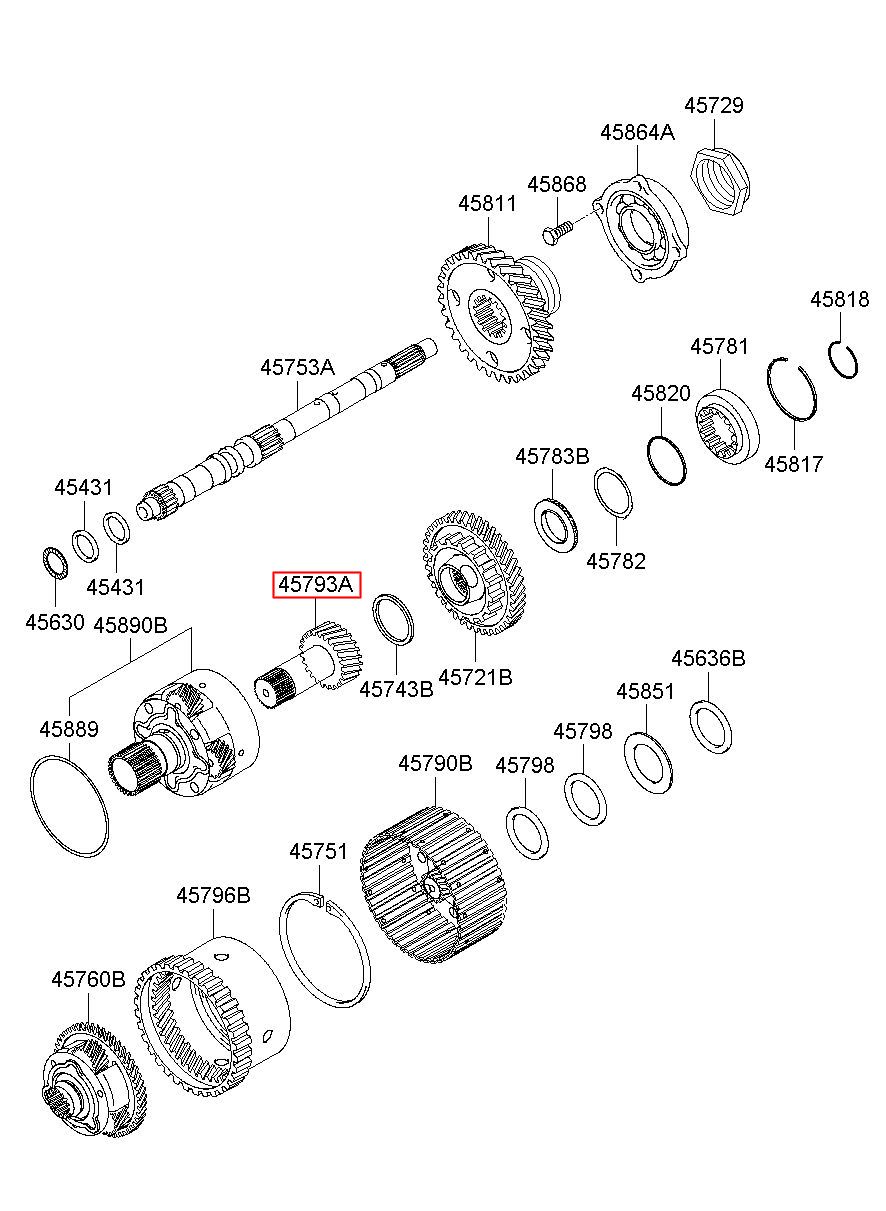 45729
45864A
45868
45811
45818
45781
45753A
45820
45817
45783B
45431
45782
45431
45793A
45630
45890B
45743B
45721B
45636B
45851
45889
45798
45790B
45798
45751
45796B
45760B