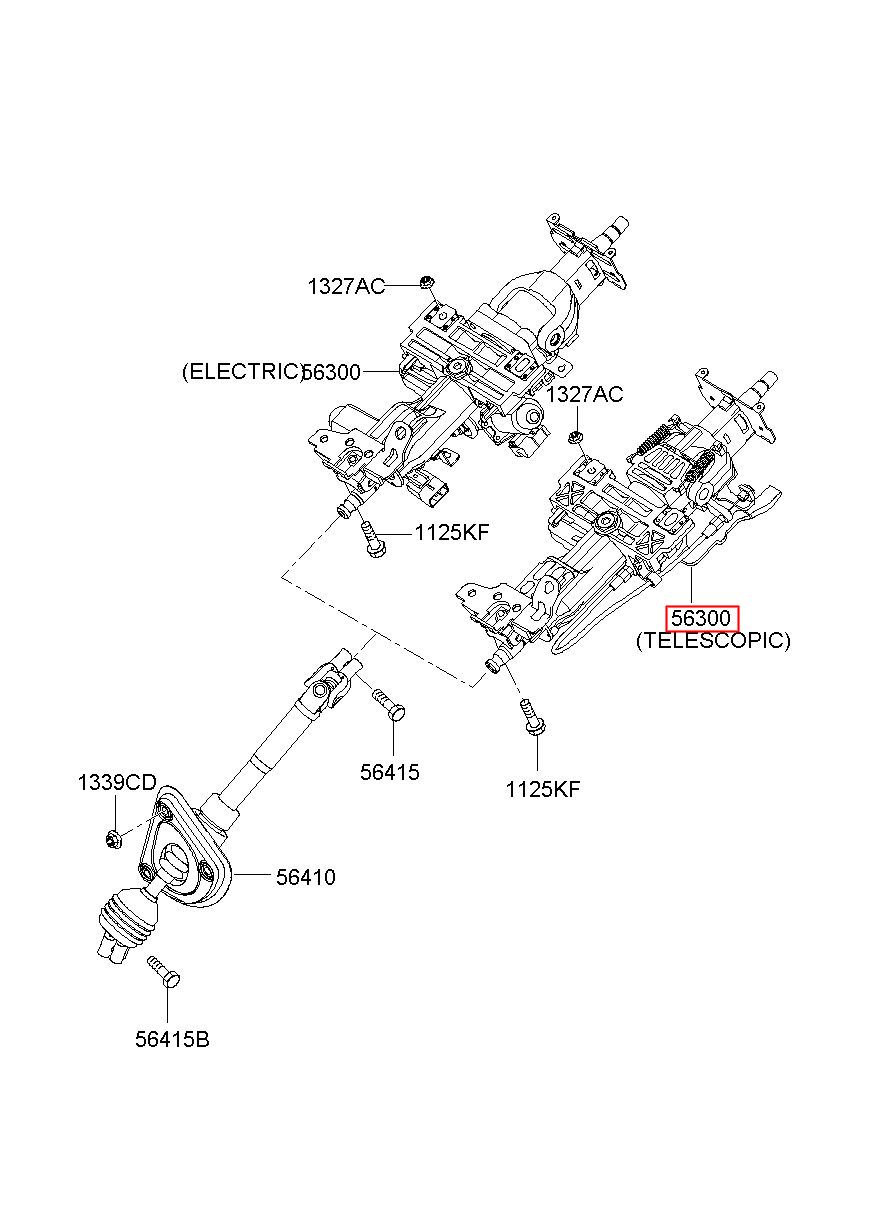 1327AC

(ELECTRIC)56300

1327AC

1125KF

56300
(TELESCOPIC)

56415

1125KF

1339CD

56410

56415B