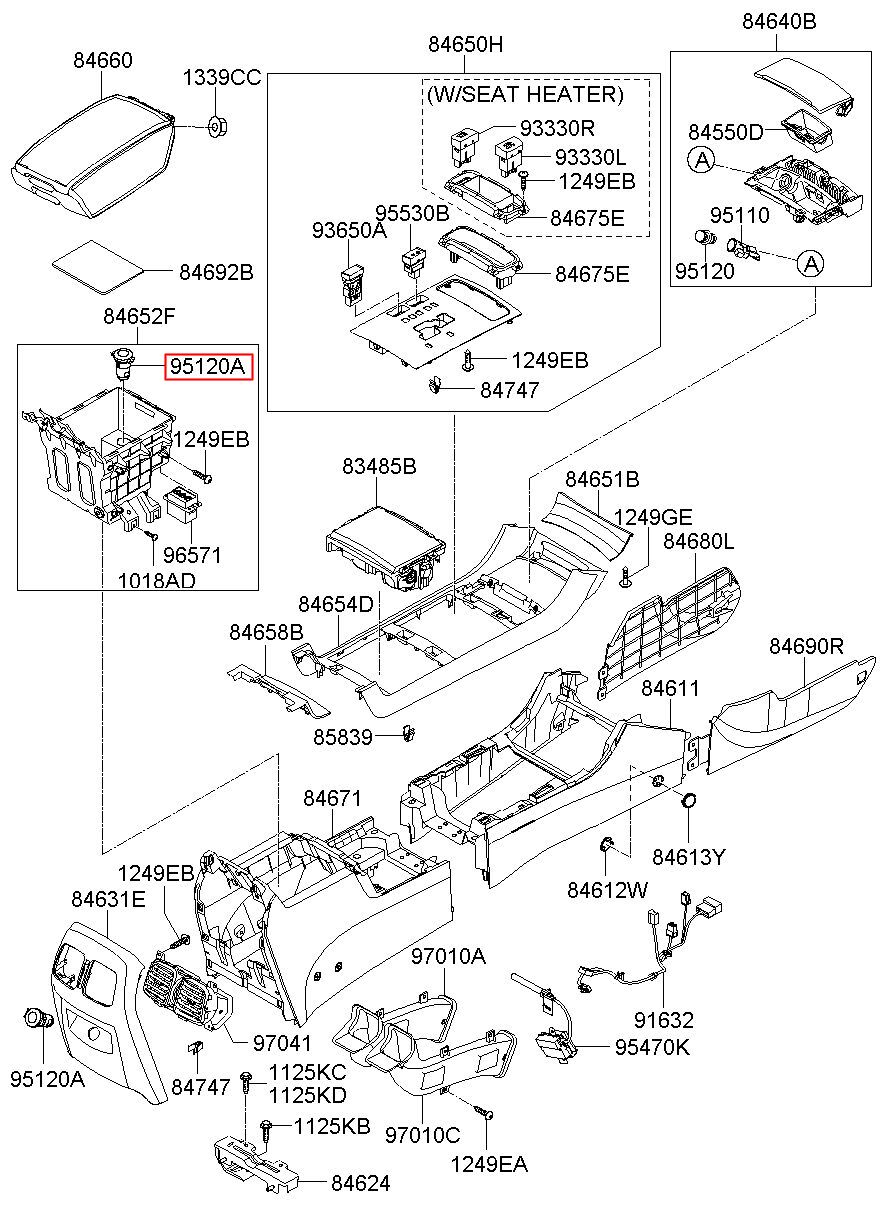 84660
1339CC
84650H
(W/SEAT HEATER)
93330R
93330L
1249EB
84675E
95530B
93650A
84675E
1249EB
84747
84640B
84550D
A
95110
95120
A
84692B
84652F
95120A
1249EB
96571
1018AD
83485B
84651B
1249GE
84680L
84654D
84658B
84690R
84611
85839
84671
84613Y
84612W
1249EB
84631E
97010A
91632
95470K
97041
95120A
84747
1125KC
1125KD
1125KB
97010C
1249EA
84624