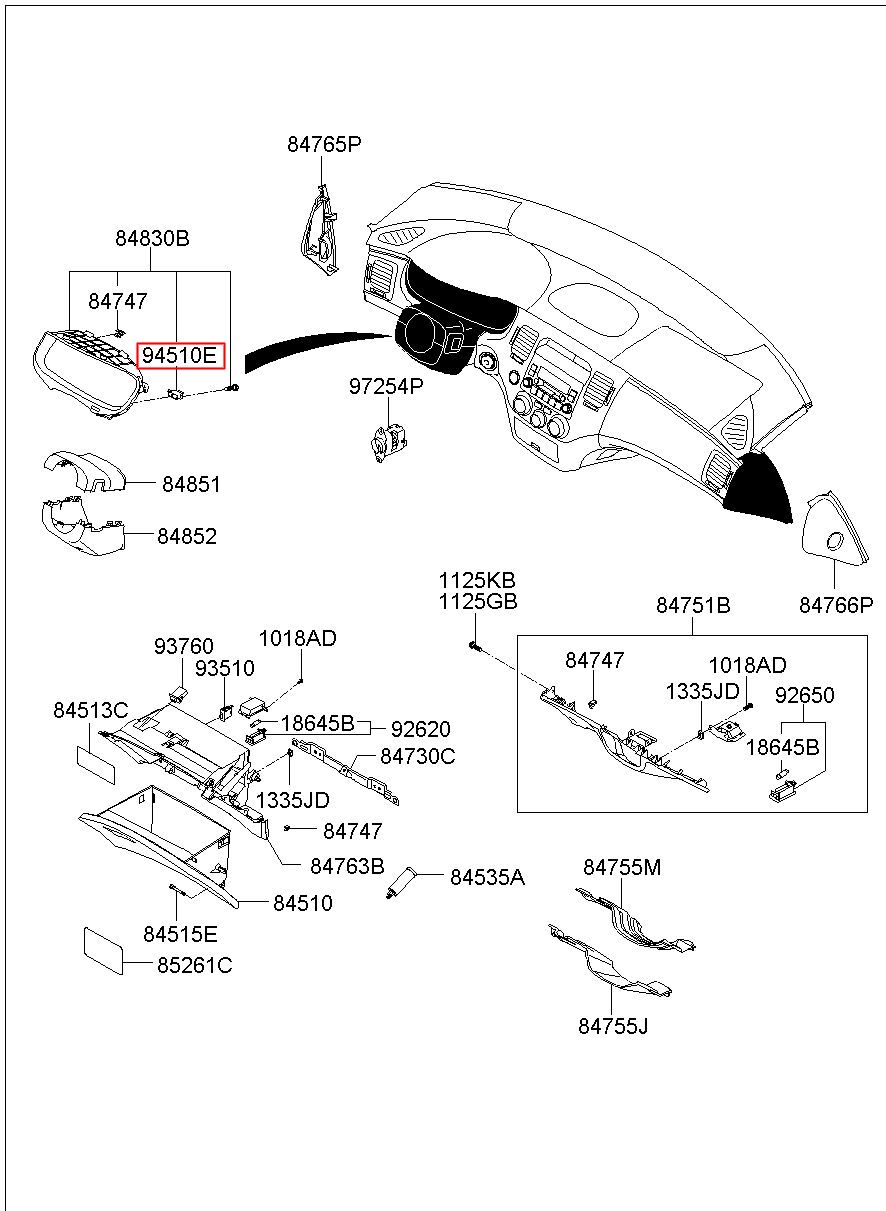 84765P

84830B

84747

94510E

97254P

84851

84852

84766P

1125KB
1125GB

84751B

84747

1018AD

1335JD

92650

18645B

93760

1018AD

93510

84513C

18645B

92620

84730C

1335JD

84747

84763B

84535A

84510

84515E

85261C

84755M

84755J