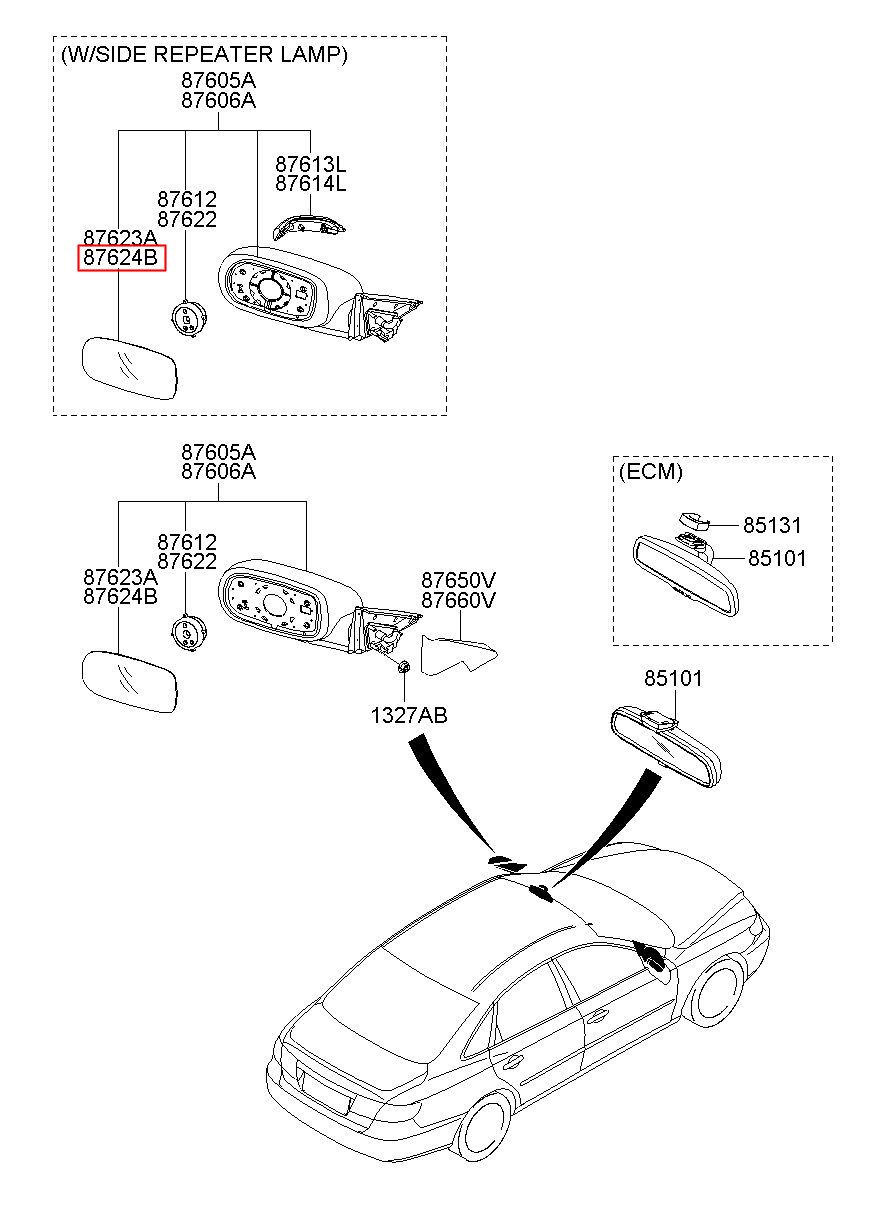 (W/SIDE REPEATER LAMP)
87605A
87606A
87613L
87614L
87612
87622
87623A
87624B

87605A
87606A
87612
87622
87623A
87624B
87650V
87660V
1327AB

(ECM)
85131
85101

85101