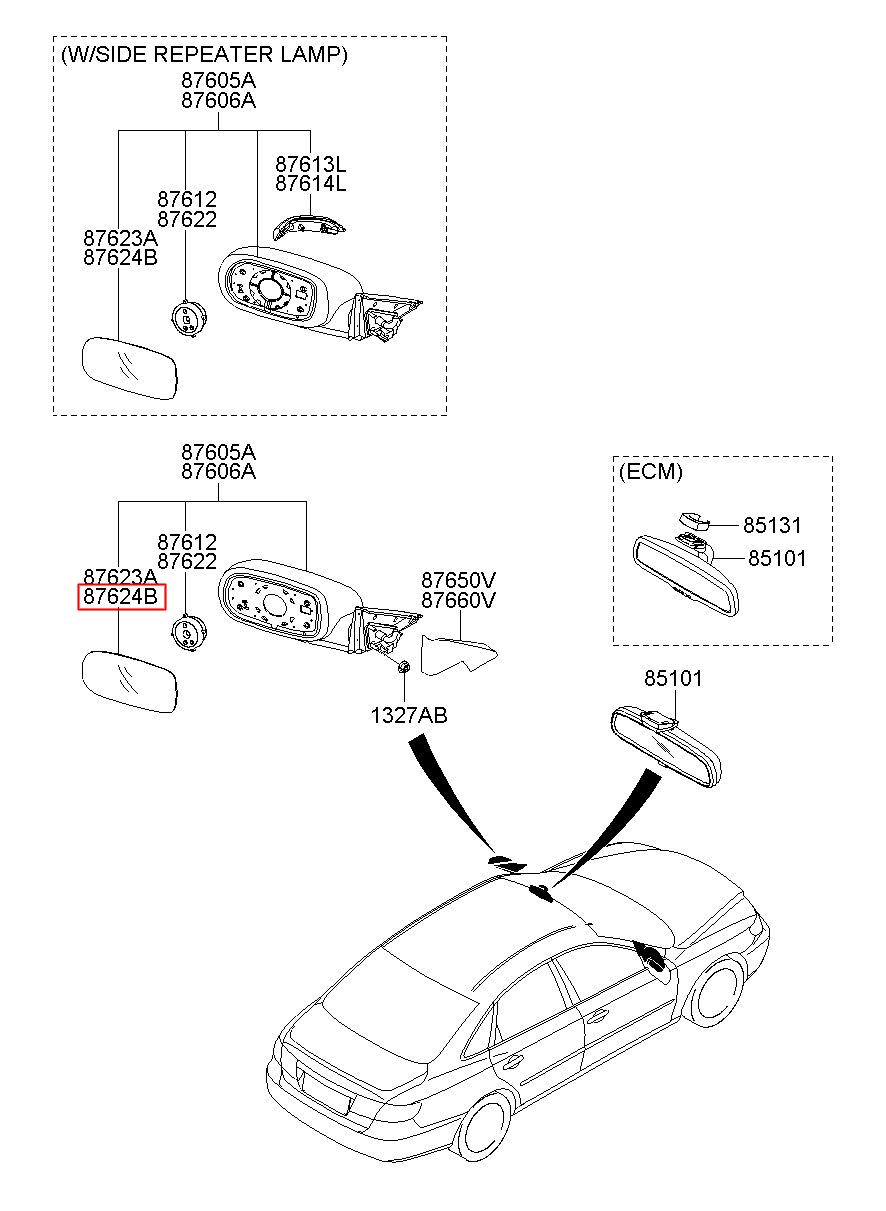 (W/SIDE REPEATER LAMP)
87605A
87606A
87613L
87614L
87612
87622
87623A
87624B

87605A
87606A
87612
87622
87623A
87624B
87650V
87660V
1327AB

(ECM)
85131
85101

85101