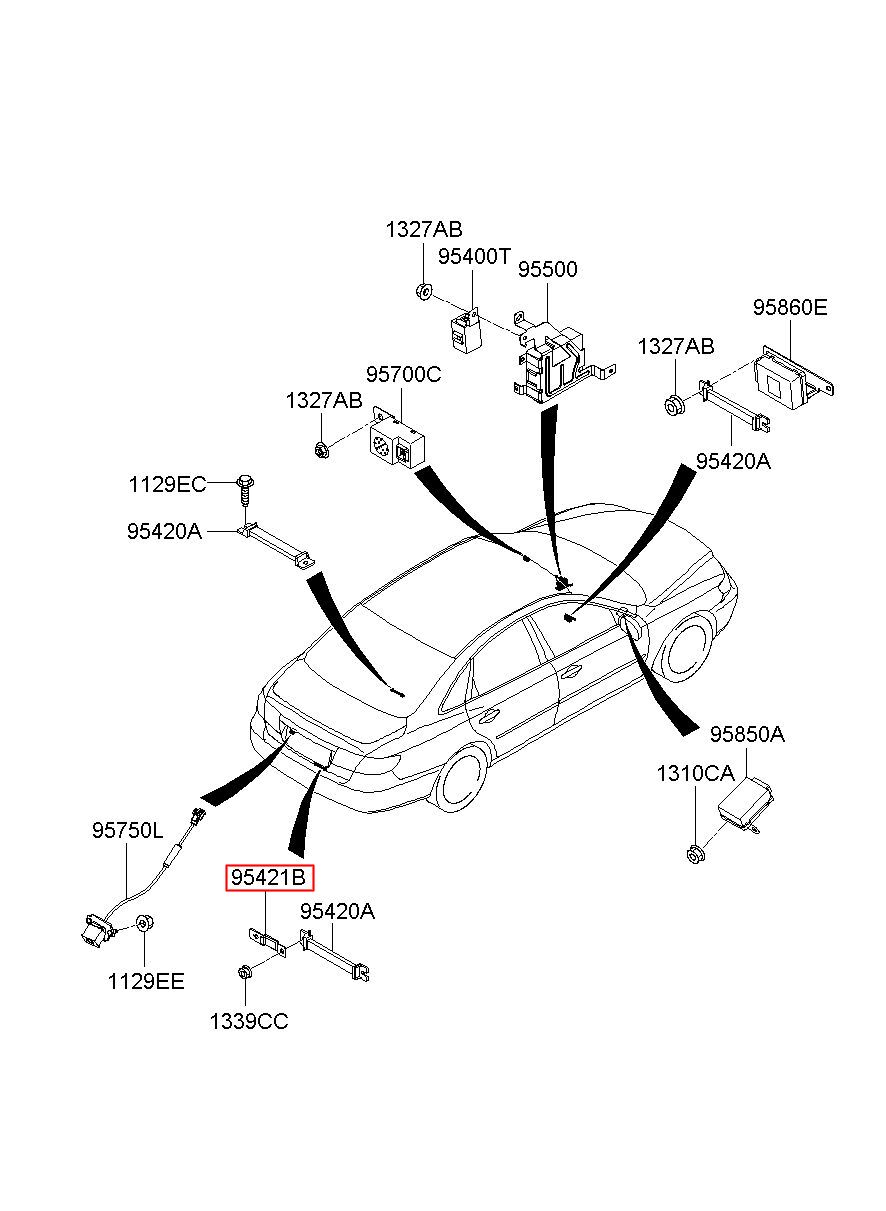 1327AB
95400T
95500
95860E
1327AB
95700C
1327AB
95420A
1129EC
95420A
95850A
1310CA
95750L
95421B
95420A
1129EE
1339CC