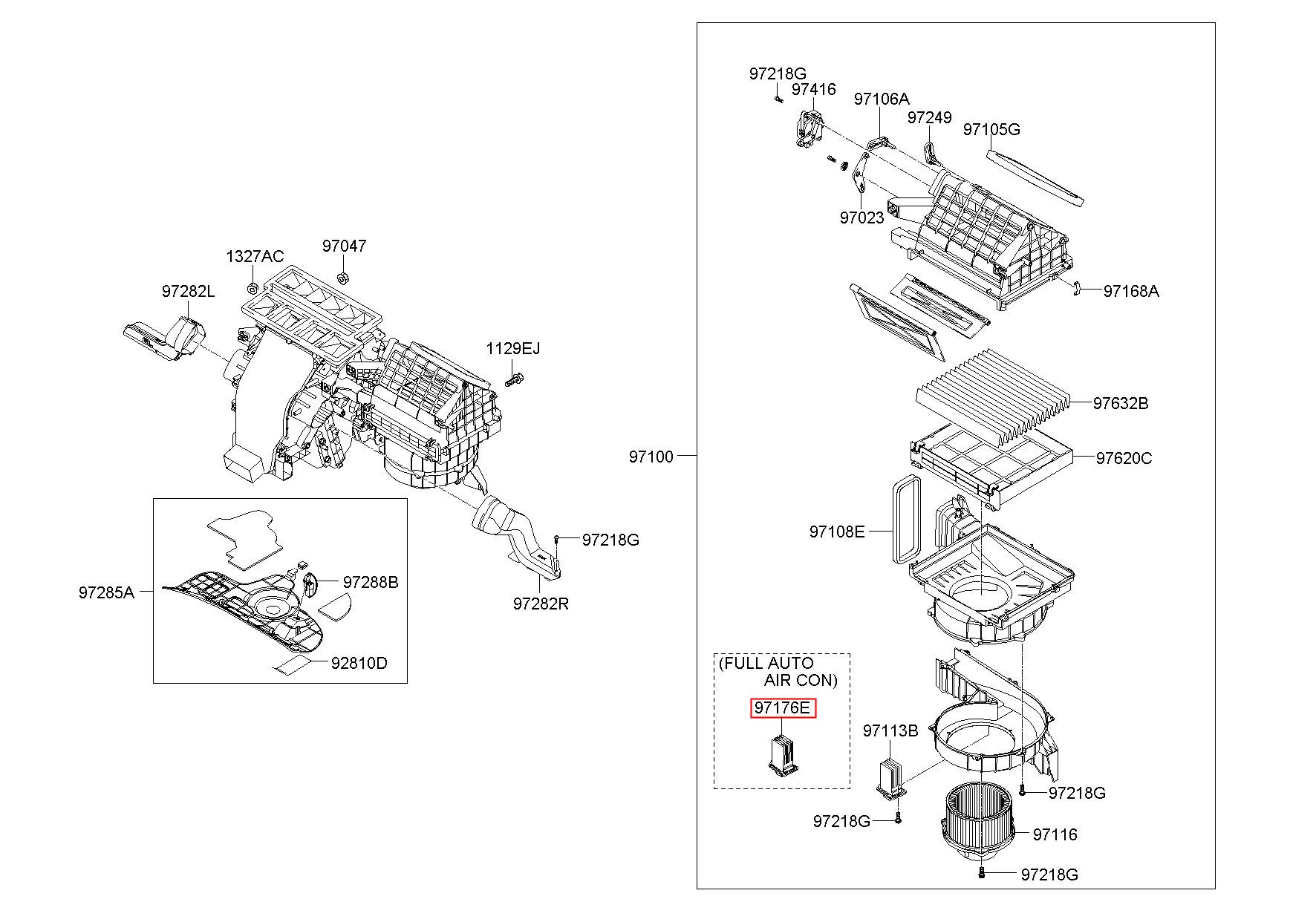 1327AC
97047
97282L
1129EJ
97218G
97282R
97285A
97288B
92810D
97218G
97416
97106A
97249
97105G
97023
97168A
97632B
97100
97620C
97108E
(FULL AUTO AIR CON)
97176E
97113B
97218G
97218G
97116
97218G