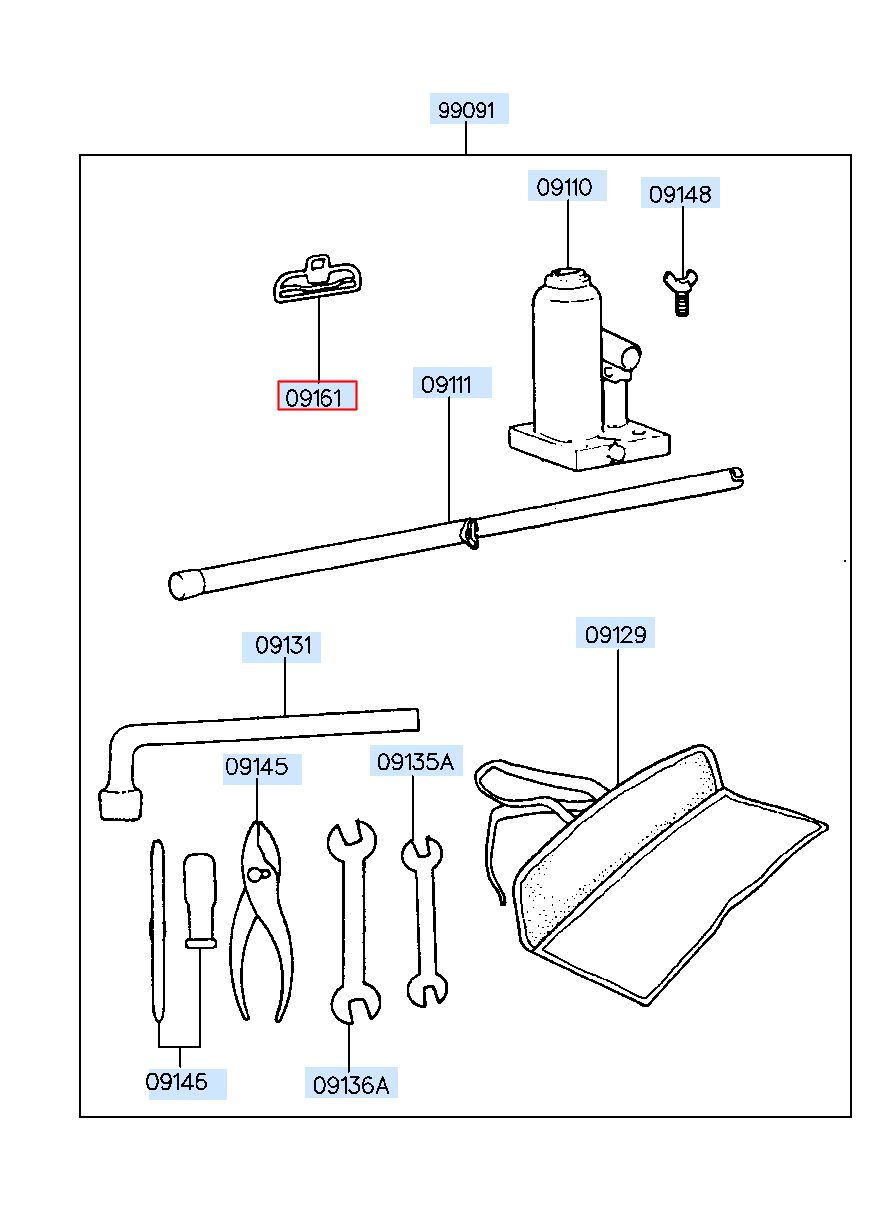 99091

09110

09148

09161

09111

09131

09129

09145

09135A

09146

09136A